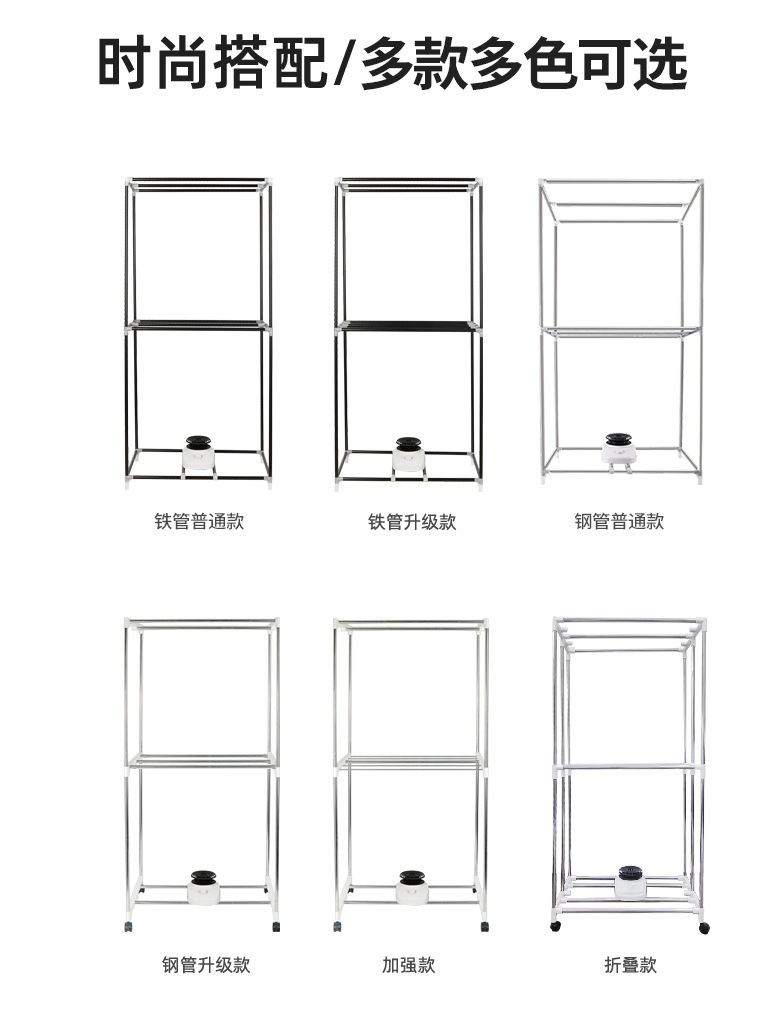 时尚搭配/多款多色可选

铁管普通款

铁管升级款

钢管普通款

钢管升级款

加强款

折叠款