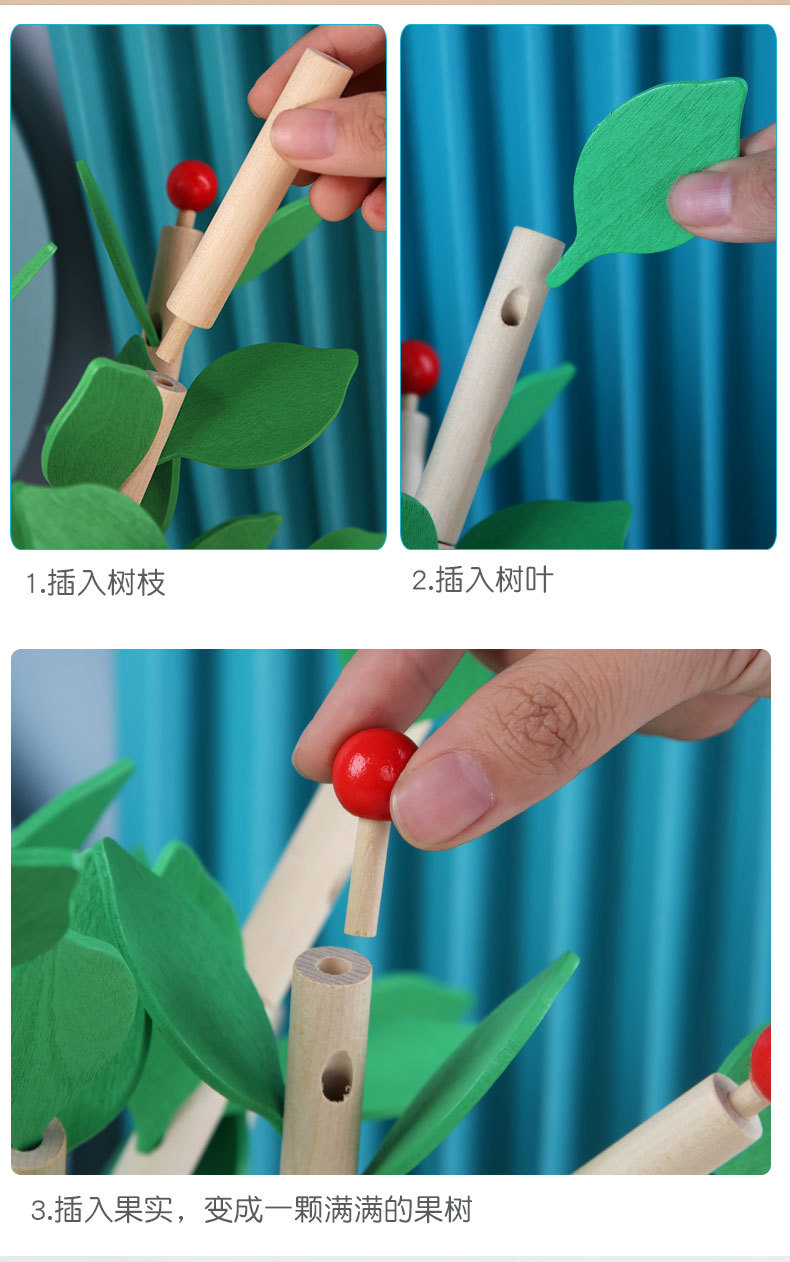 1.插入树枝

2.插入树叶

3.插入果实，变成一颗满满的果树