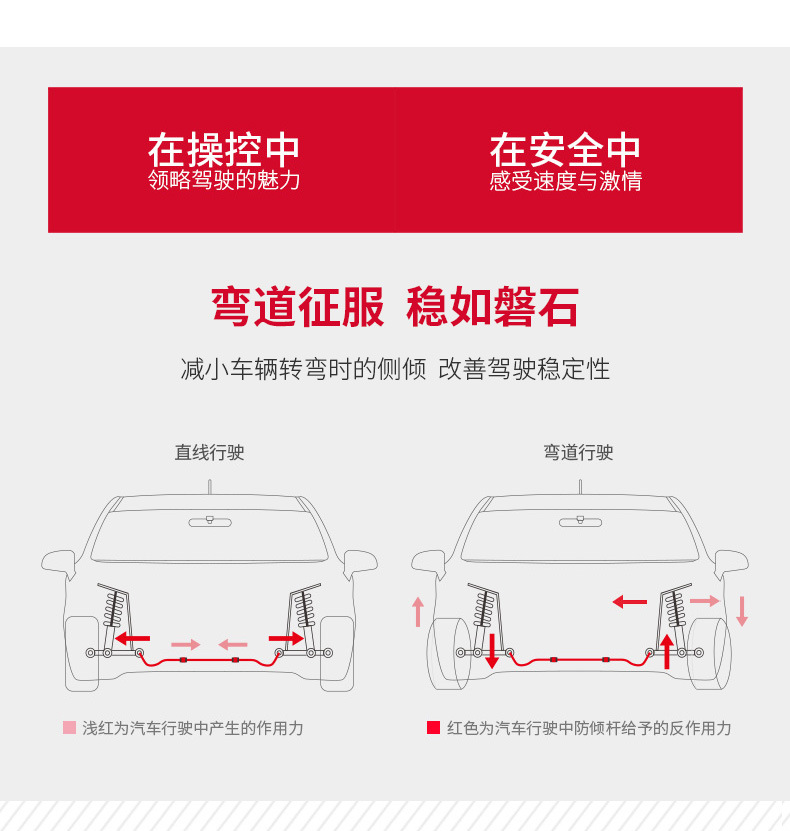 在操控中
领略驾驶的魅力

在安全中
感受速度与激情

弯道征服 稳如磐石

减小车辆转弯时的侧倾 改善驾驶稳定性

直线行驶

弯道行驶

浅红为汽车行驶中产生的作用力

红色为汽车行驶中防倾杆给予的反作用力