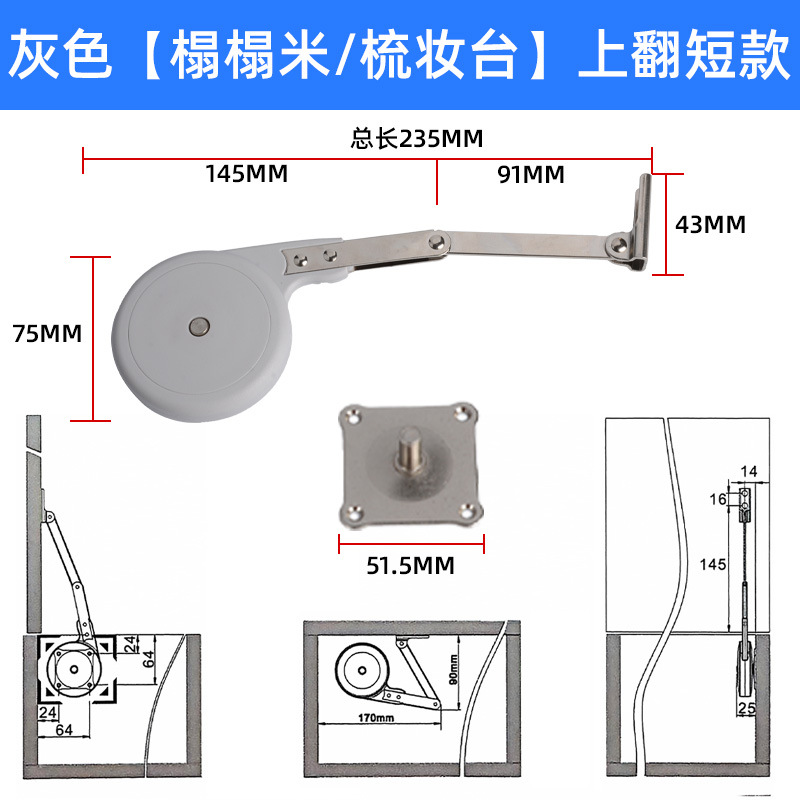 灰色【榻榻米/梳妆台】上翻短款

总长235MM

145MM

91MM

43MM

75MM

51.5MM

24

64

24

64

90mm

170mm

14

16

145

25