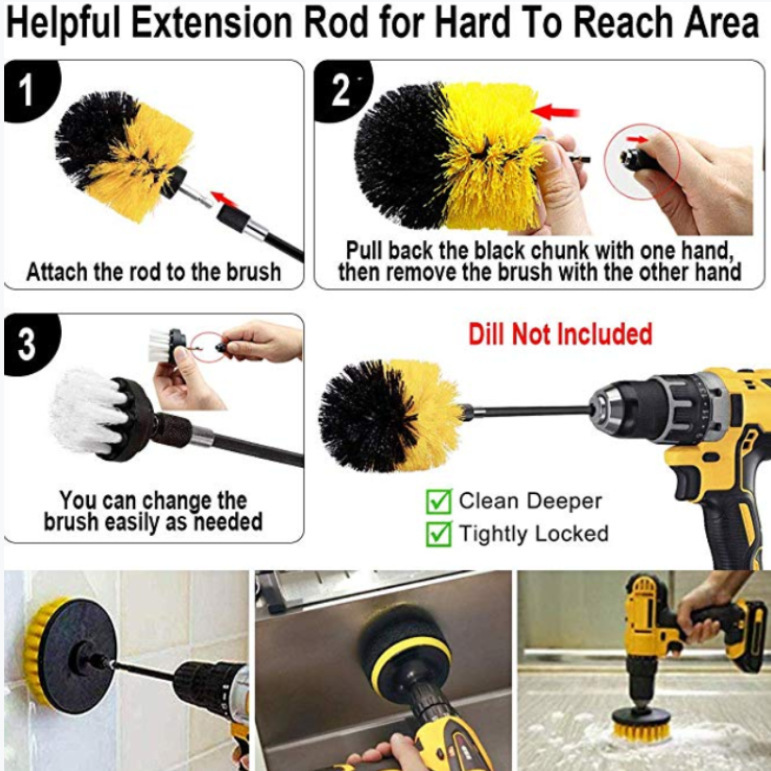 Helpful Extension Rod for Hard To Reach Area

1

Attach the rod to the brush

2

Pull back the black chunk with one hand, then remove the brush with the other hand

3

You can change the brush easily as needed

Dill Not Included

Clean Deeper

Tightly Locked