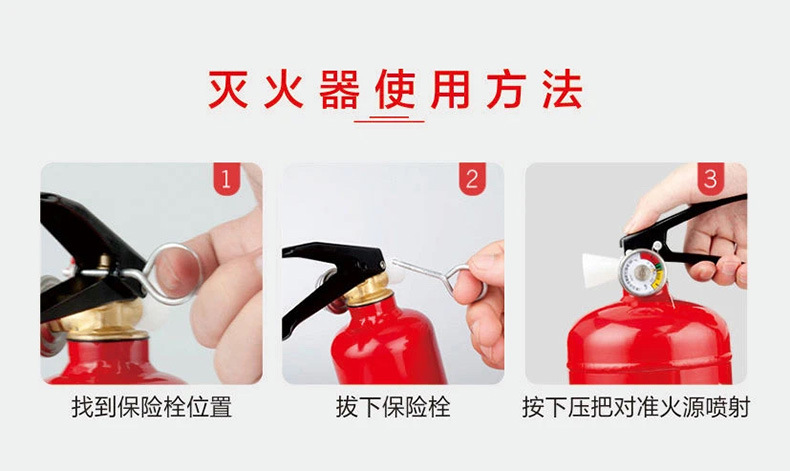 灭火器使用方法

1
找到保险栓位置

2
拔下保险栓

3
按下压把对准火源喷射