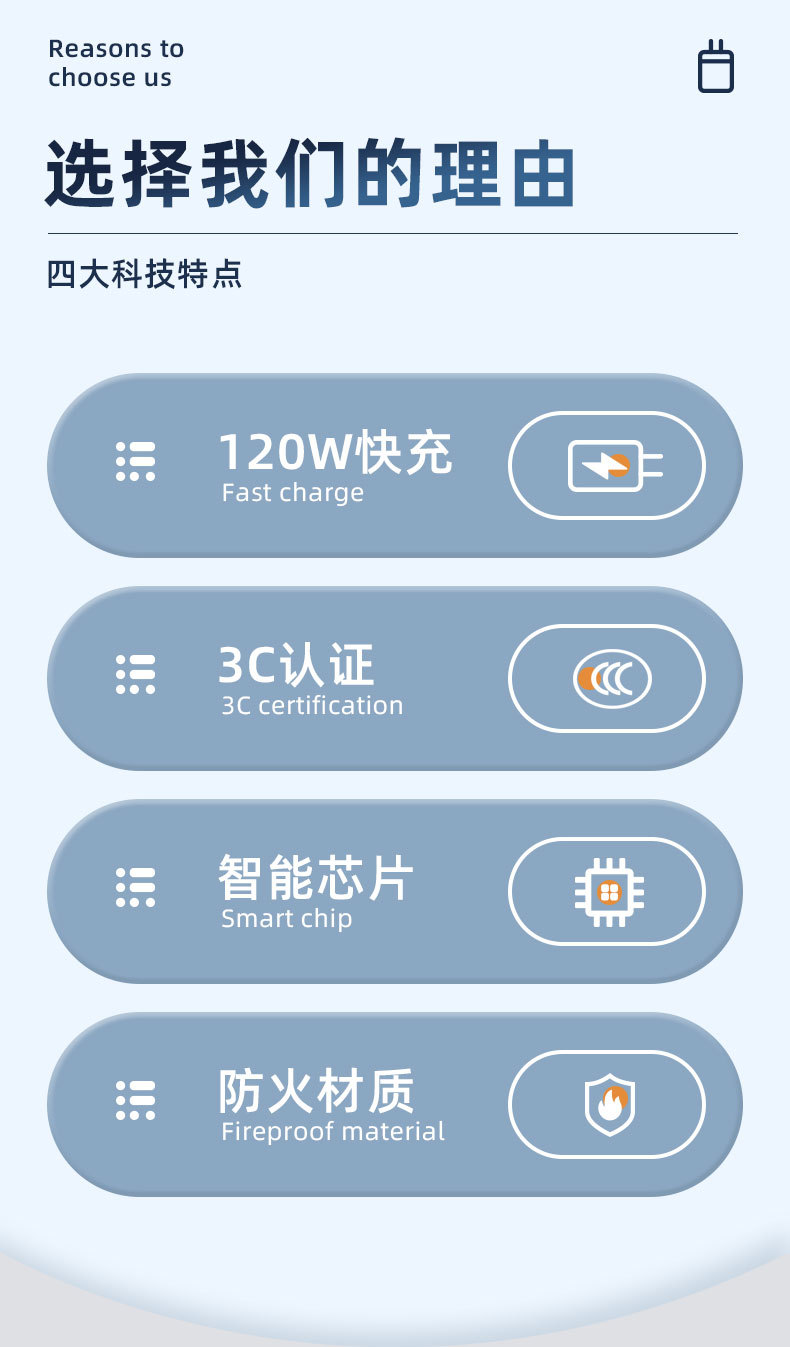 Reasons to
choose us

选择我们的理由

四大科技特点

120W快充
Fast charge

3C认证
3C certification

智能芯片
Smart chip

防火材质
Fireproof material