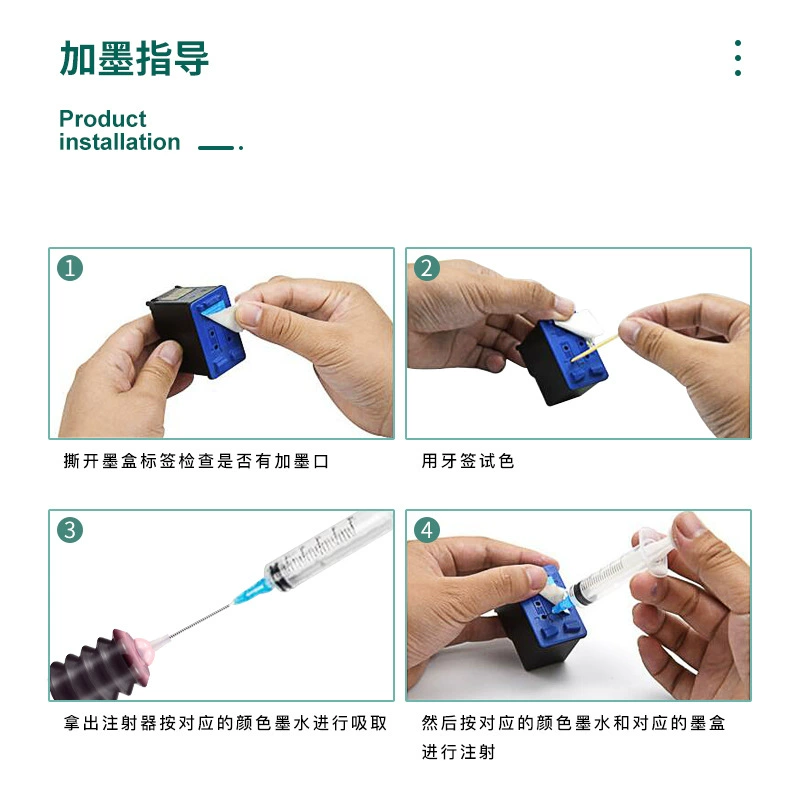 加墨指导

Product installation

1

撕开墨盒标签检查是否有加墨口

2

用牙签试色

3

拿出注射器按对应的颜色墨水进行吸取

4

然后按对应的颜色墨水和对应的墨盒进行注射