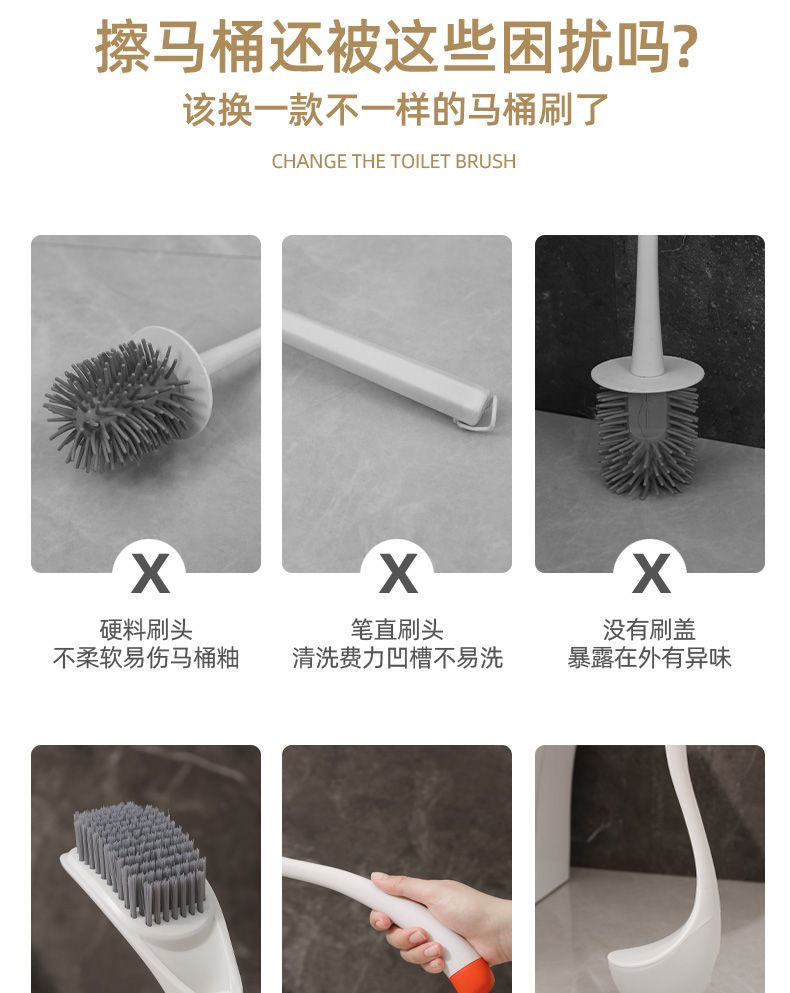 擦马桶还被这些困扰吗?
该换一款不一样的马桶刷了
CHANGE THE TOILET BRUSH

X
硬料刷头
不柔软易伤马桶釉

X
笔直刷头
清洗费力凹槽不易洗

X
没有刷盖
暴露在外有异味