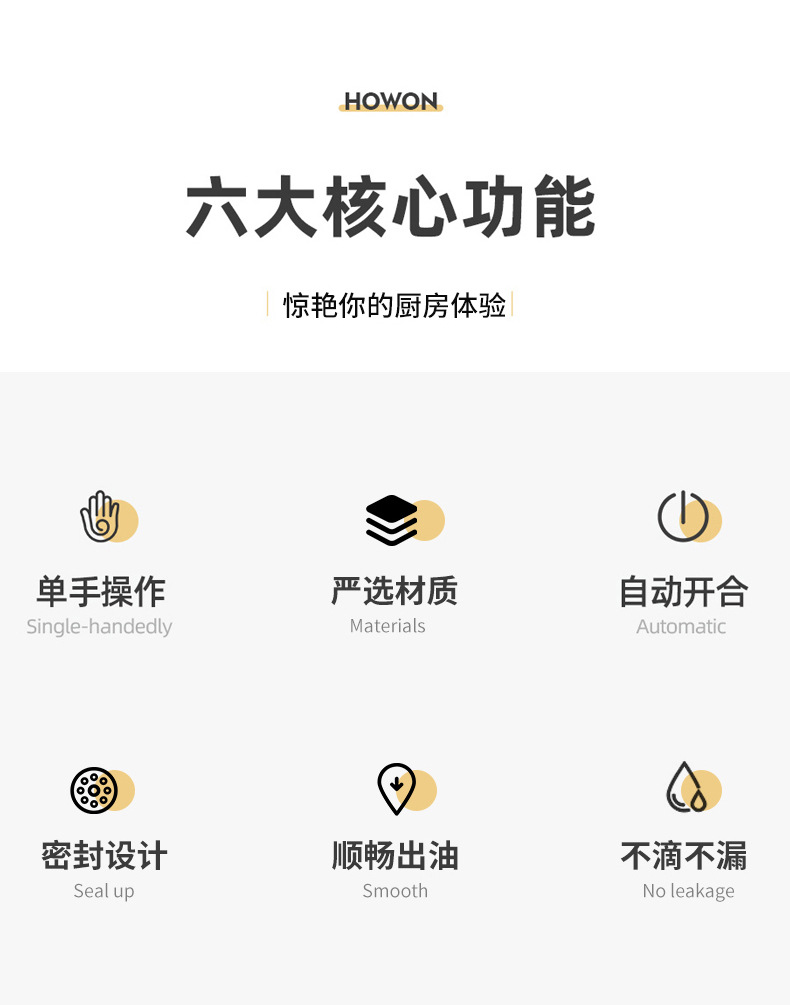 HOWON

六大核心功能

惊艳你的厨房体验

单手操作
Single-handedly

严选材质
Materials

自动开合
Automatic

密封设计
Seal up

顺畅出油
Smooth

不滴不漏
No leakage