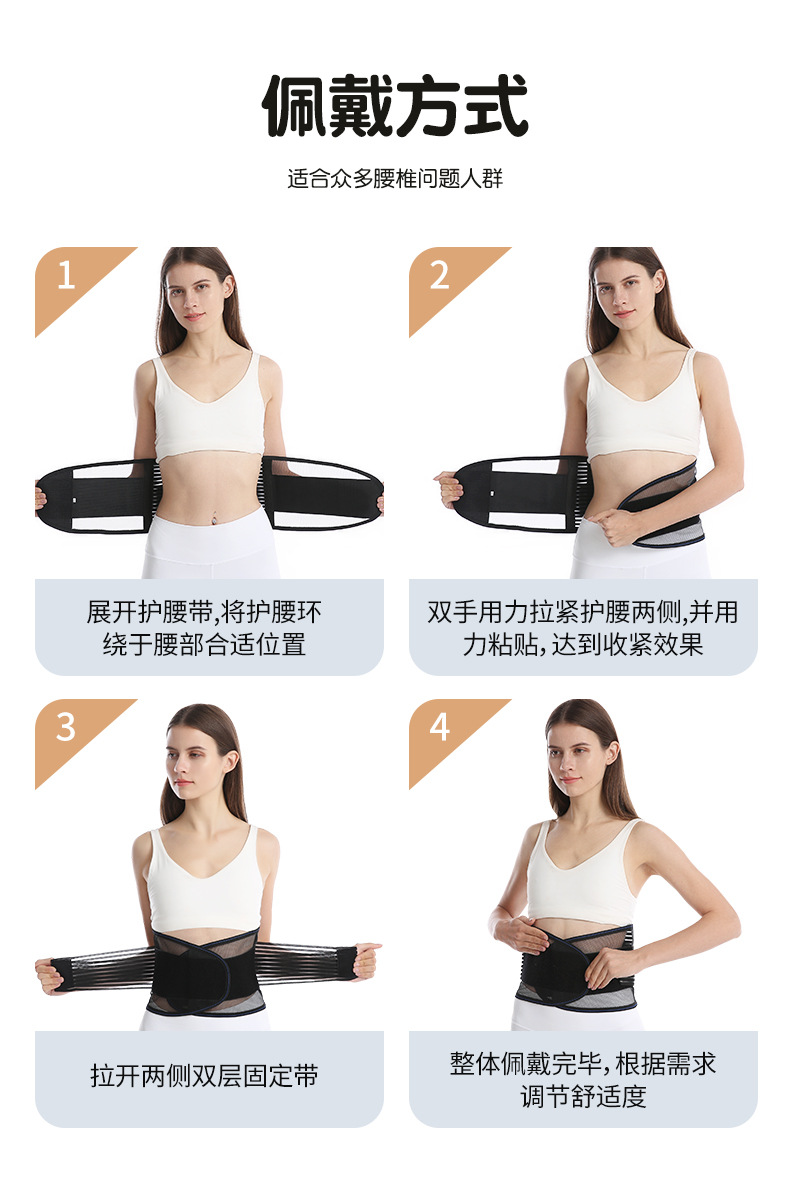 佩戴方式

适合众多腰椎问题人群

1

展开护腰带,将护腰环绕于腰部合适位置

2

双手用力拉紧护腰两侧,并用力粘贴,达到收紧效果

3

拉开两侧双层固定带

4

整体佩戴完毕,根据需求调节舒适度