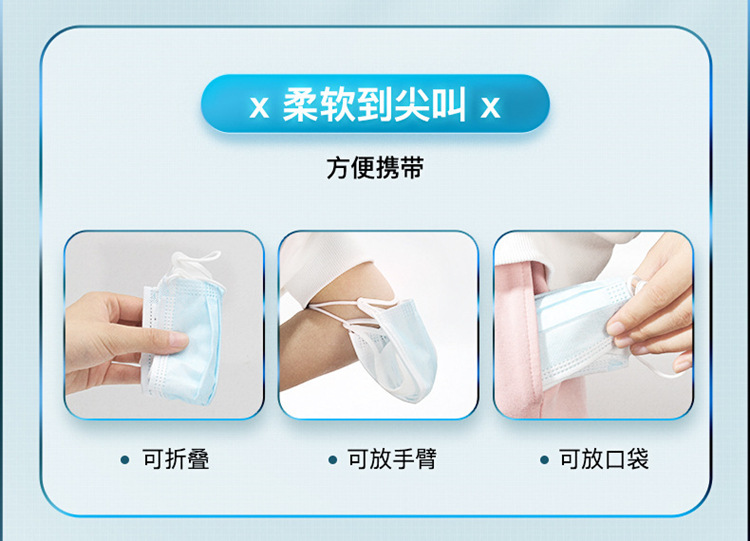 x 柔软到尖叫 x

方便携带

• 可折叠

• 可放手臂

• 可放口袋