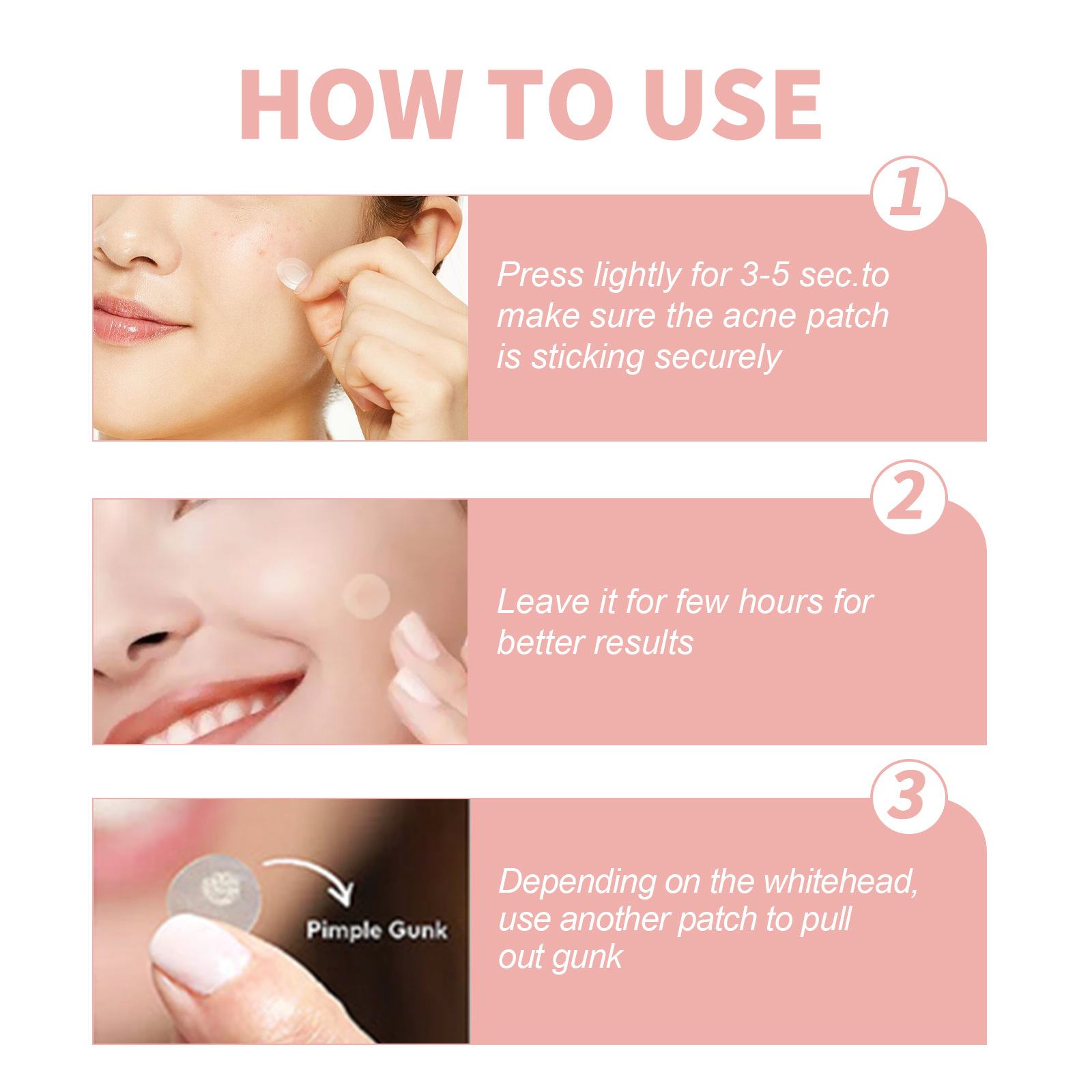 HOW TO USE

1

Press lightly for 3-5 sec.to make sure the acne patch is sticking securely

2

Leave it for few hours for better results

3

Pimple Gunk

Depending on the whitehead, use another patch to pull out gunk