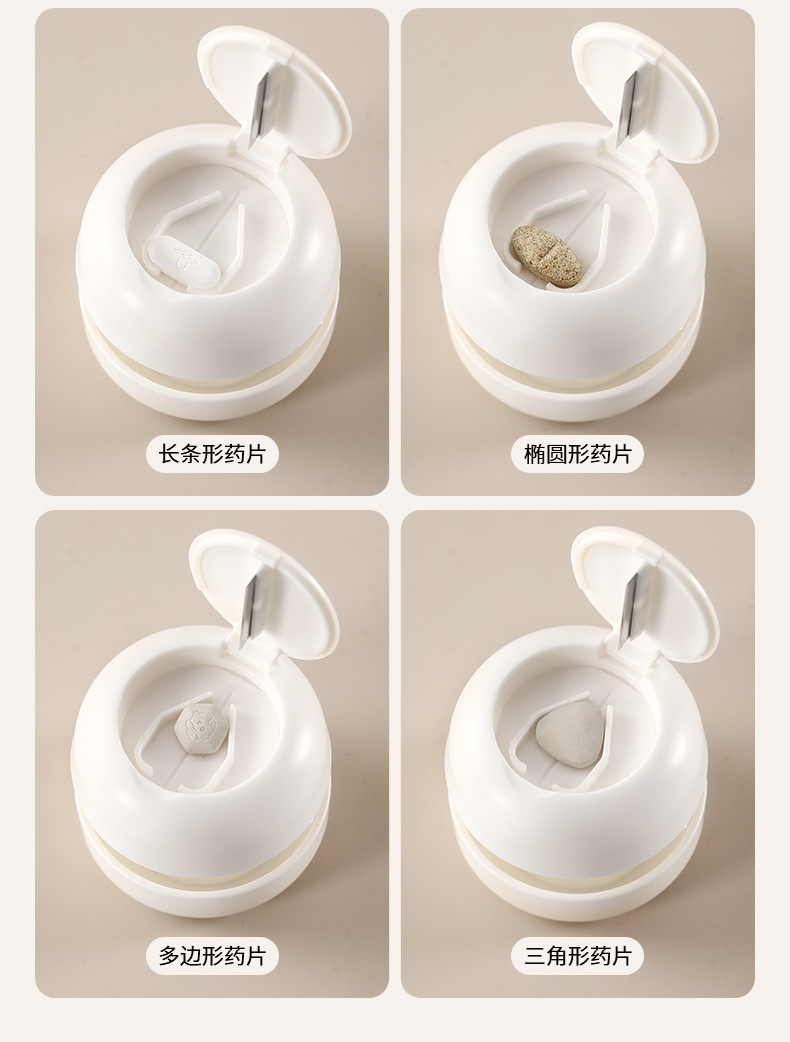 长条形药片

椭圆形药片

多边形药片

三角形药片