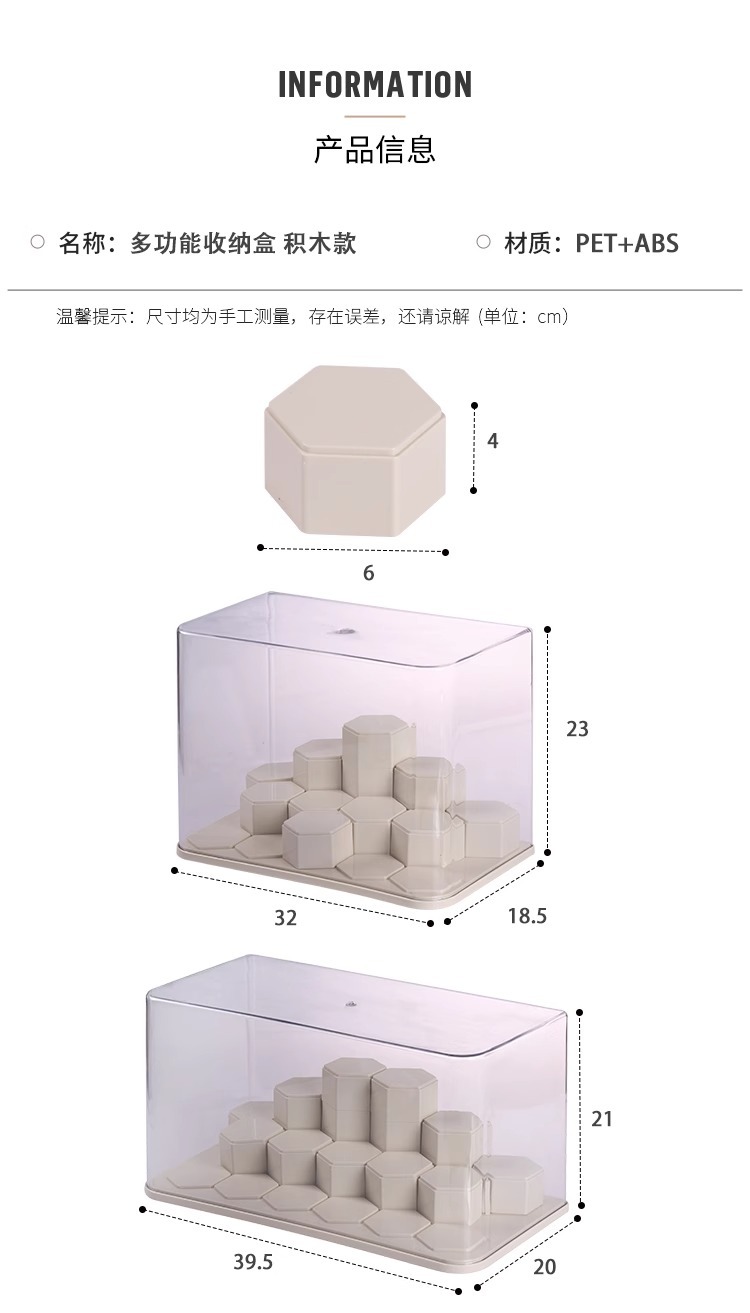 INFORMATION

产品信息

○ 名称：多功能收纳盒 积木款

○ 材质：PET+ABS

温馨提示：尺寸均为手工测量，存在误差，还请谅解（单位：cm）

4

6

23

32

18.5

21

39.5

20