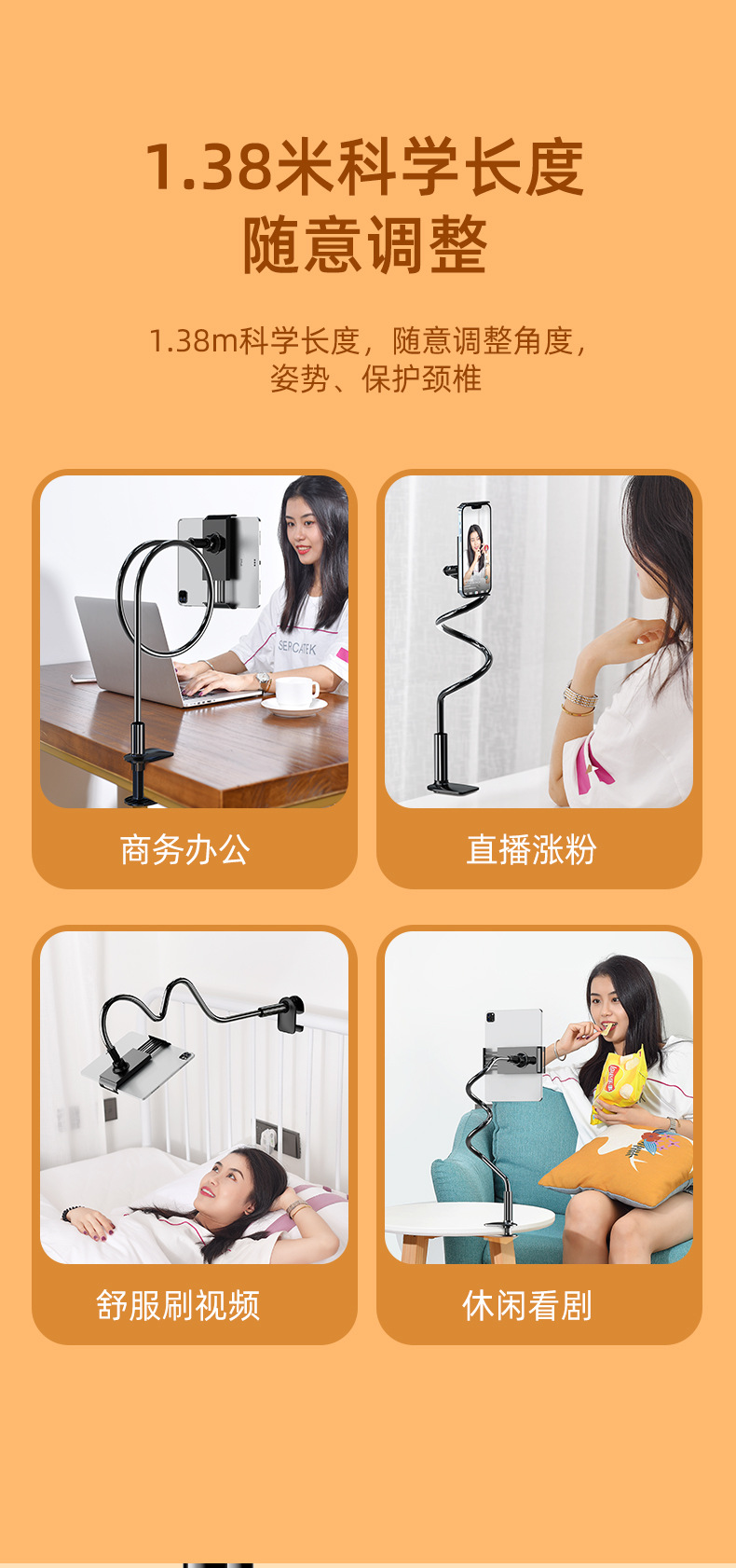 1.38米科学长度
随意调整

1.38m科学长度，随意调整角度，
姿势、保护颈椎

SERCATEK

商务办公

直播涨粉

舒服刷视频

休闲看剧