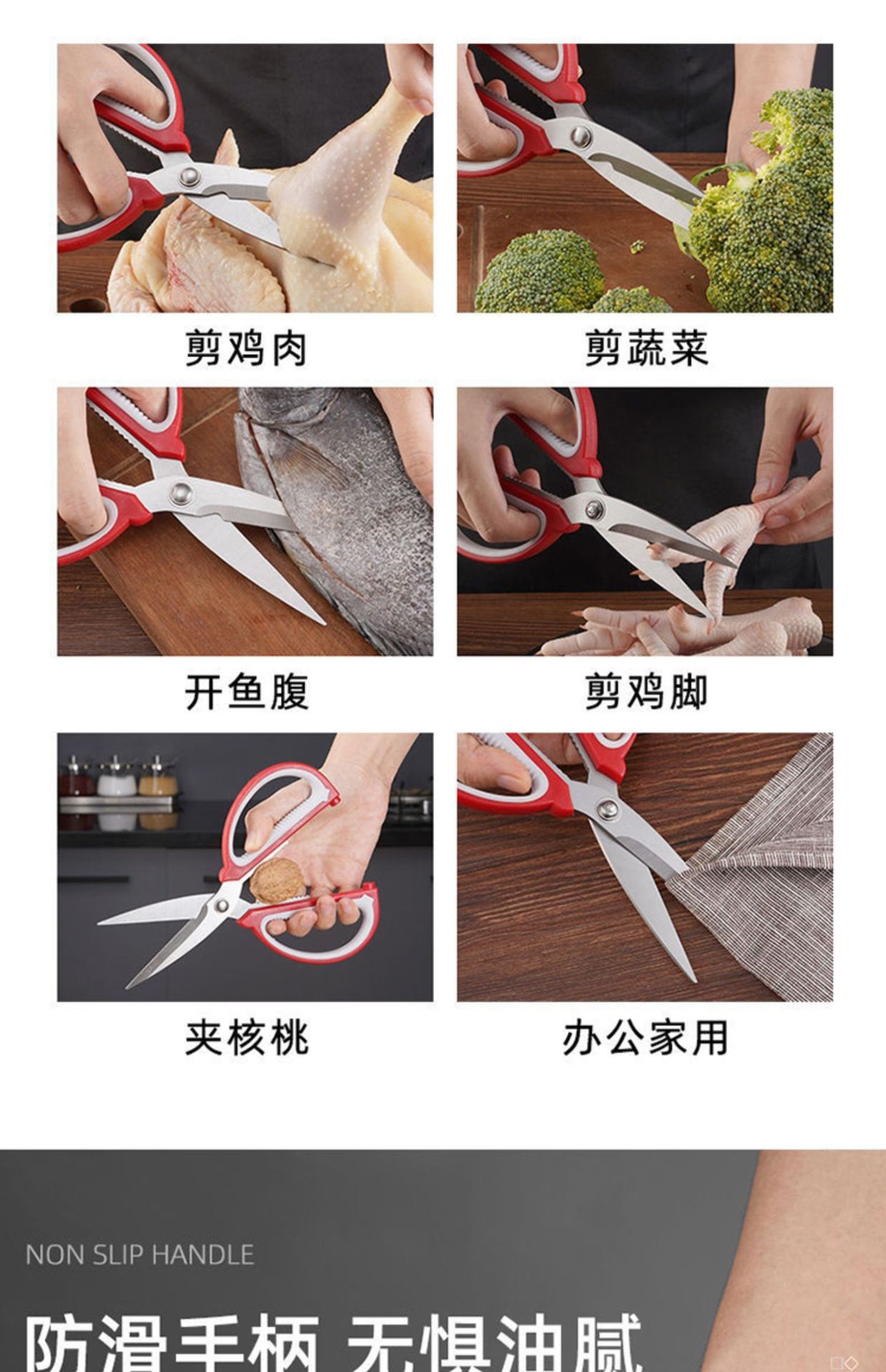 剪鸡肉

剪蔬菜

开鱼腹

剪鸡脚

夹核桃

办公家用

NON SLIP HANDLE

防滑手柄 无惧油腻