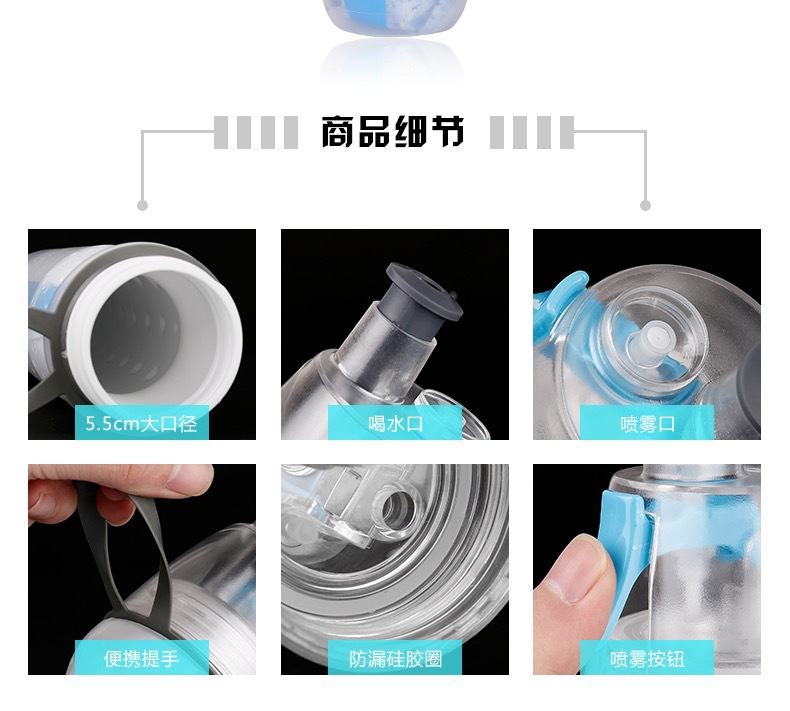 商品细节

5.5cm大口径

喝水口

喷雾口

便携提手

防漏硅胶圈

喷雾按钮