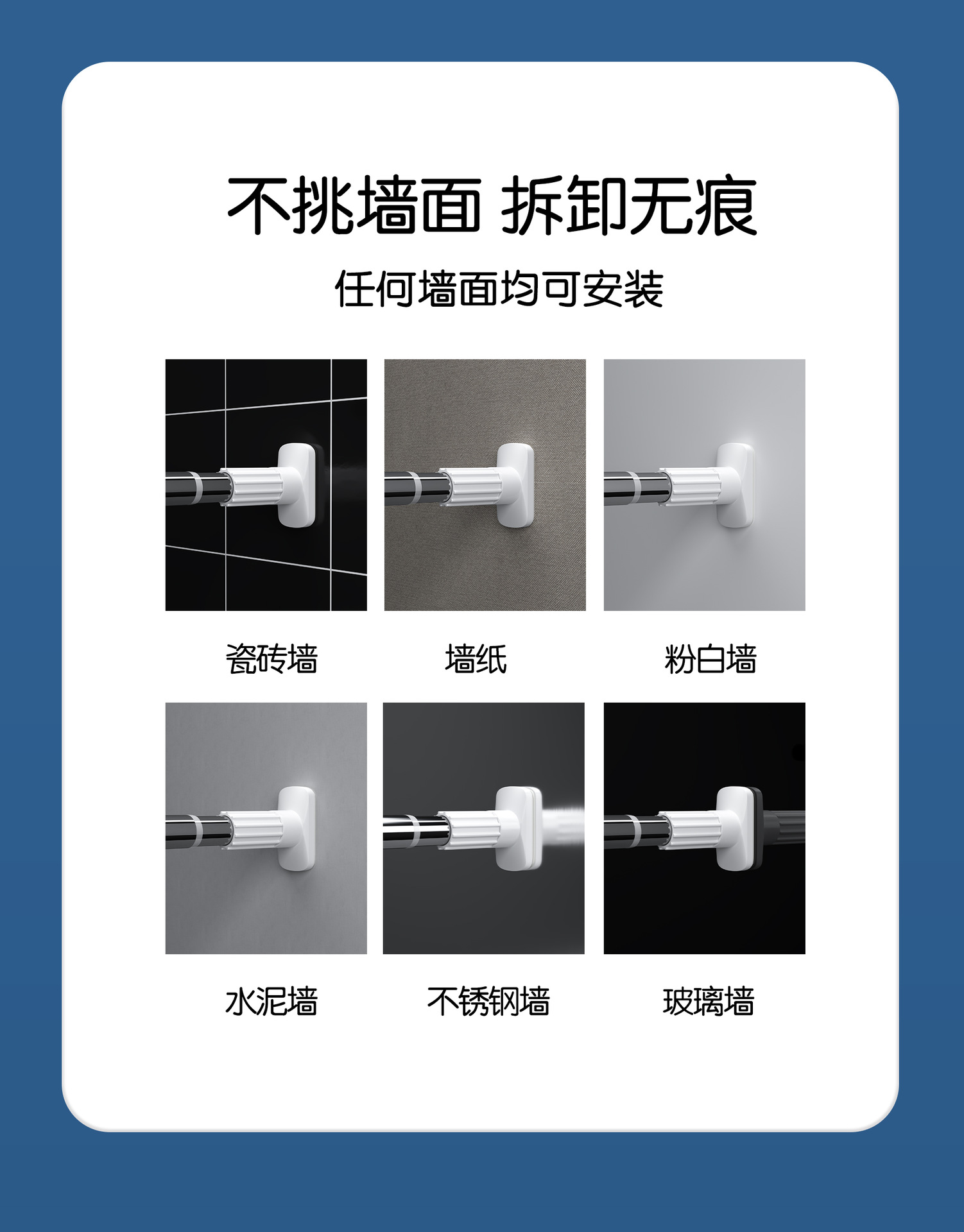 不挑墙面 拆卸无痕

任何墙面均可安装

瓷砖墙

墙纸

粉白墙

水泥墙

不锈钢墙

玻璃墙