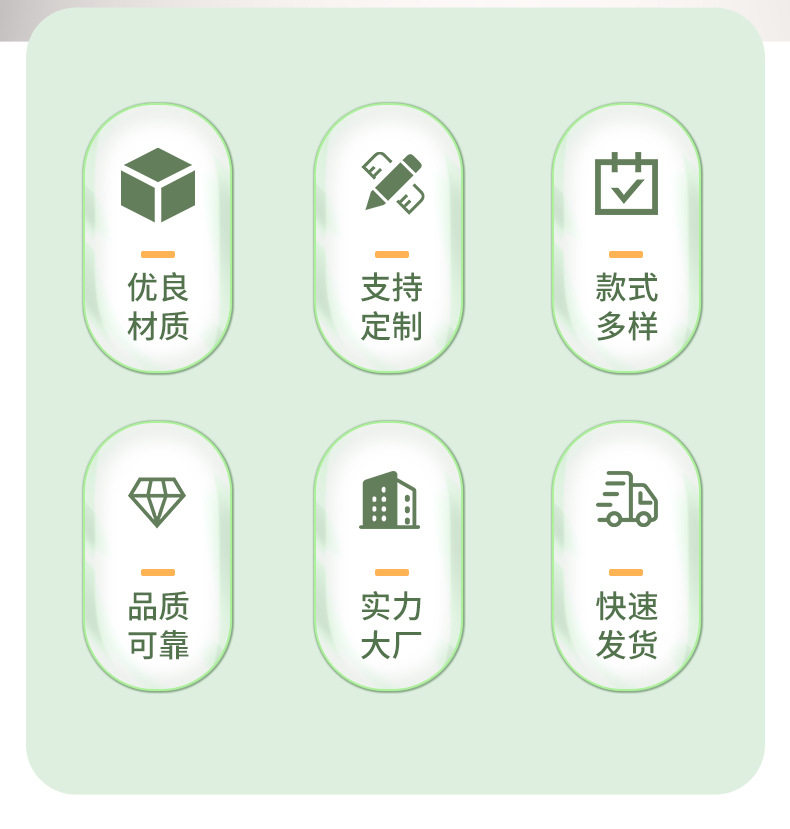 优良
材质

支持
定制

款式
多样

品质
可靠

实力
大厂

快速
发货