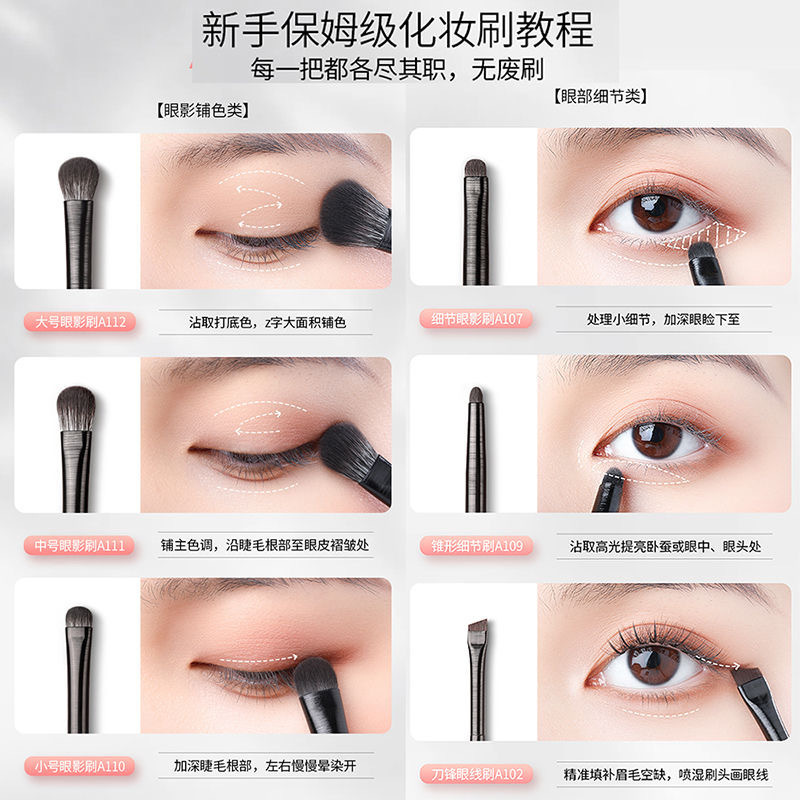 新手保姆级化妆刷教程
每一把都各尽其职，无废刷

【眼影铺色类】

大号眼影刷A112
沾取打底色，z字大面积铺色

中号眼影刷A111
铺主色调，沿睫毛根部至眼皮褶皱处

小号眼影刷A110
加深睫毛根部，左右慢慢晕染开

【眼部细节类】

细节眼影刷A107
处理小细节，加深眼睑下至

锥形细节刷A109
沾取高光提亮卧蚕或眼中、眼头处

刀锋眼线刷A102
精准填补眉毛空缺，喷湿刷头画眼线