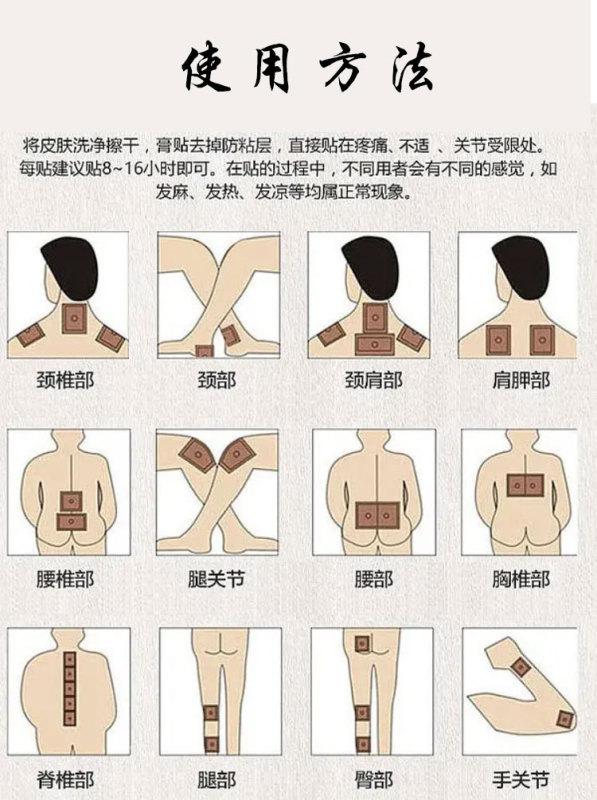 使用方法

将皮肤洗净擦干，膏贴去掉防粘层，直接贴在疼痛、不适 、关节受限处。每贴建议贴8~16小时即可。在贴的过程中，不同用者会有不同的感觉，如发麻、发热、发凉等均属正常现象。

颈椎部

颈部

颈肩部

肩胛部

腰椎部

腿关节

腰部

胸椎部

脊椎部

腿部

臀部

手关节