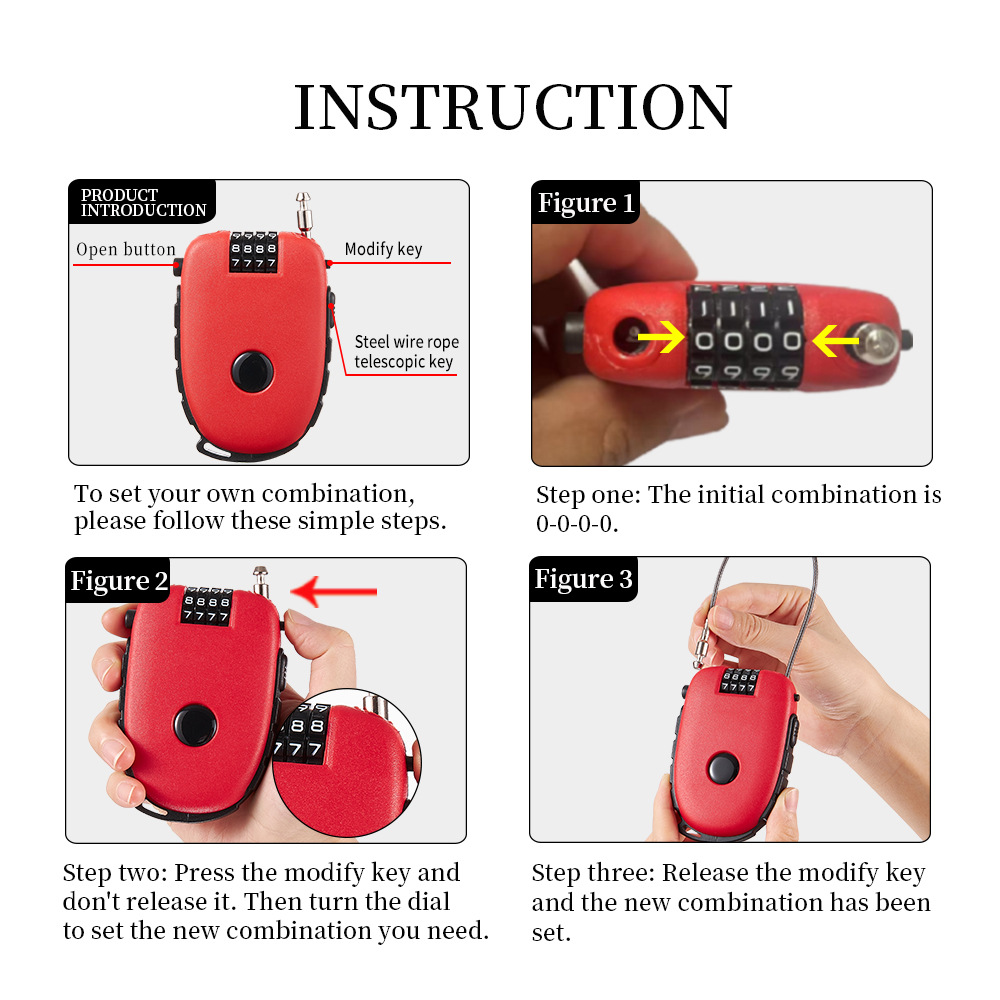 INSTRUCTION

PRODUCT INTRODUCTION

Open button

8888
7777

Modify key

Steel wire rope telescopic key

To set your own combination, please follow these simple steps.

Figure 1

0000
9999

Step one: The initial combination is 0-0-0-0.

Figure 2

8888
7777

88
77

Step two: Press the modify key and don't release it. Then turn the dial to set the new combination you need.

Figure 3

8888
7777

Step three: Release the modify key and the new combination has been set.