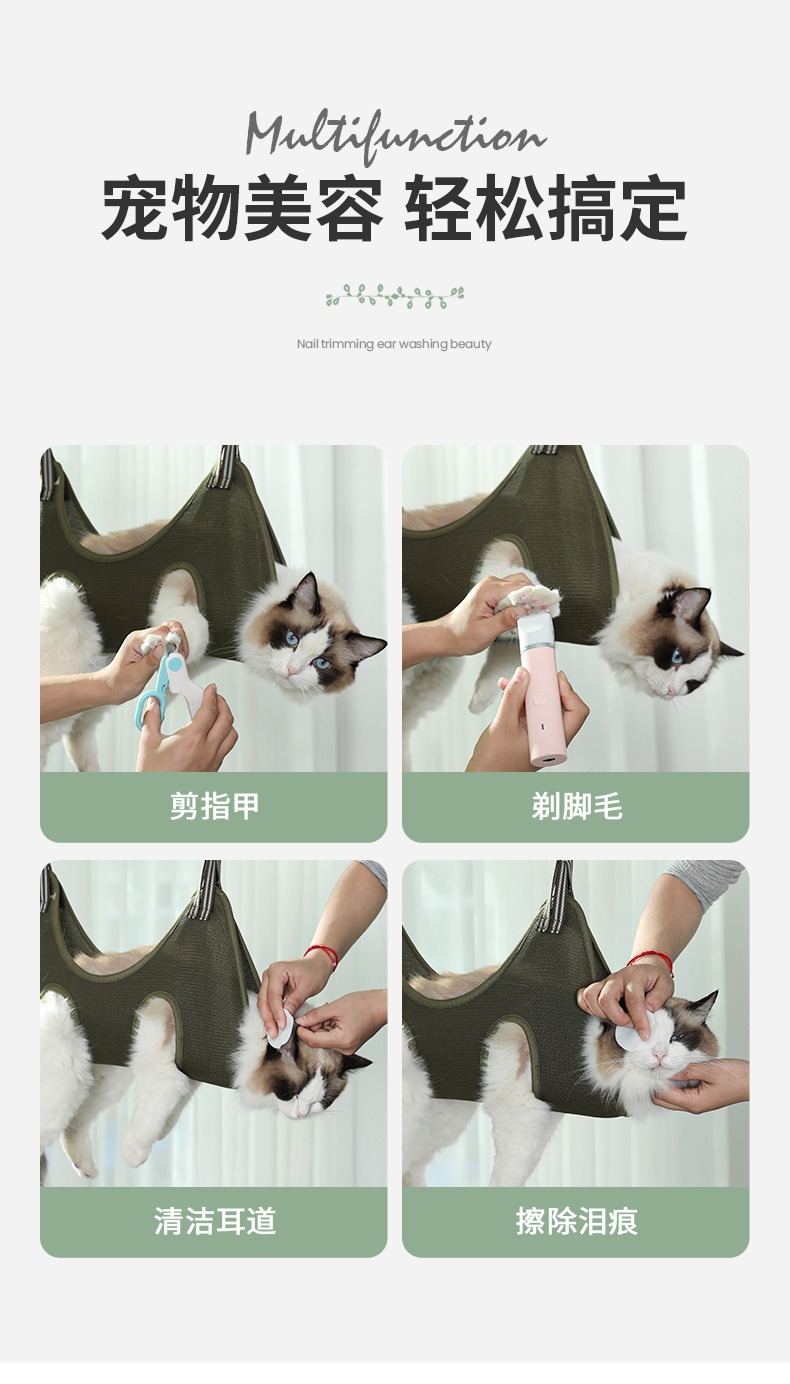 Multifunction
宠物美容 轻松搞定

Nail trimming ear washing beauty

剪指甲

剃脚毛

清洁耳道

擦除泪痕