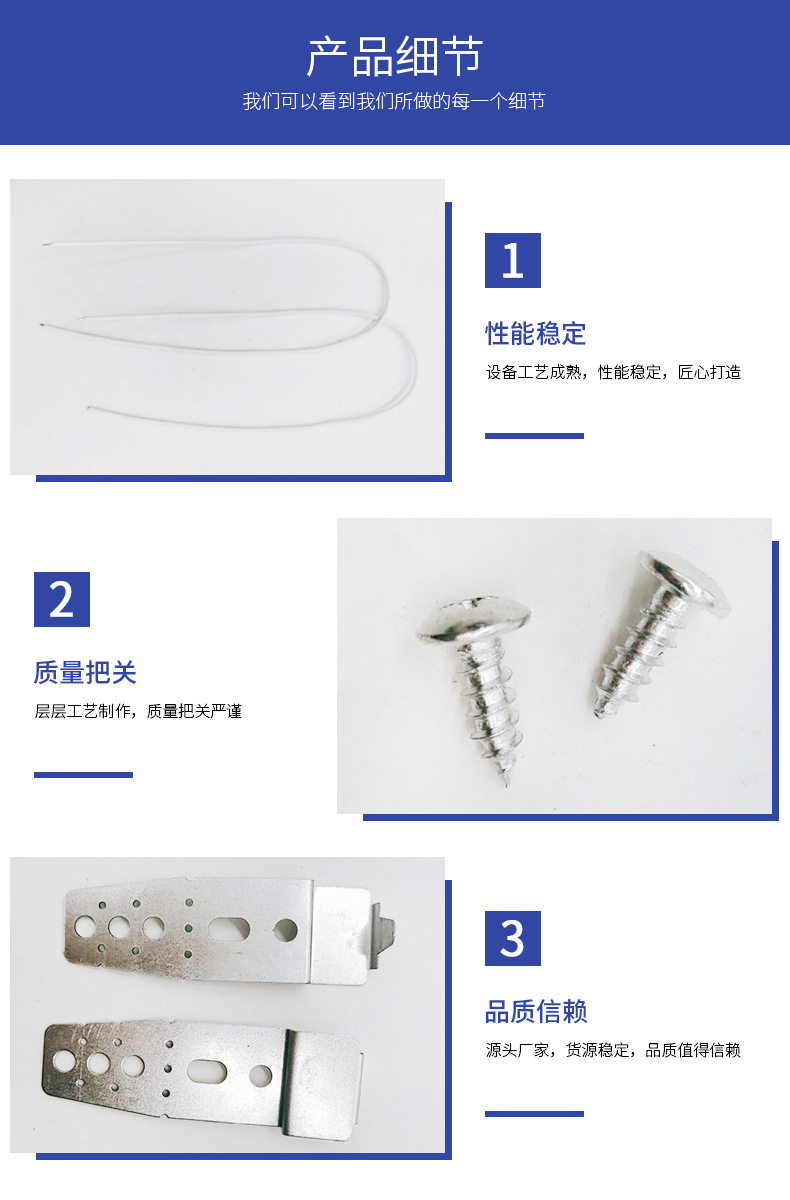 产品细节
我们可以看到我们所做的每一个细节

1
性能稳定
设备工艺成熟，性能稳定，匠心打造

2
质量把关
层层工艺制作，质量把关严谨

3
品质信赖
源头厂家，货源稳定，品质值得信赖