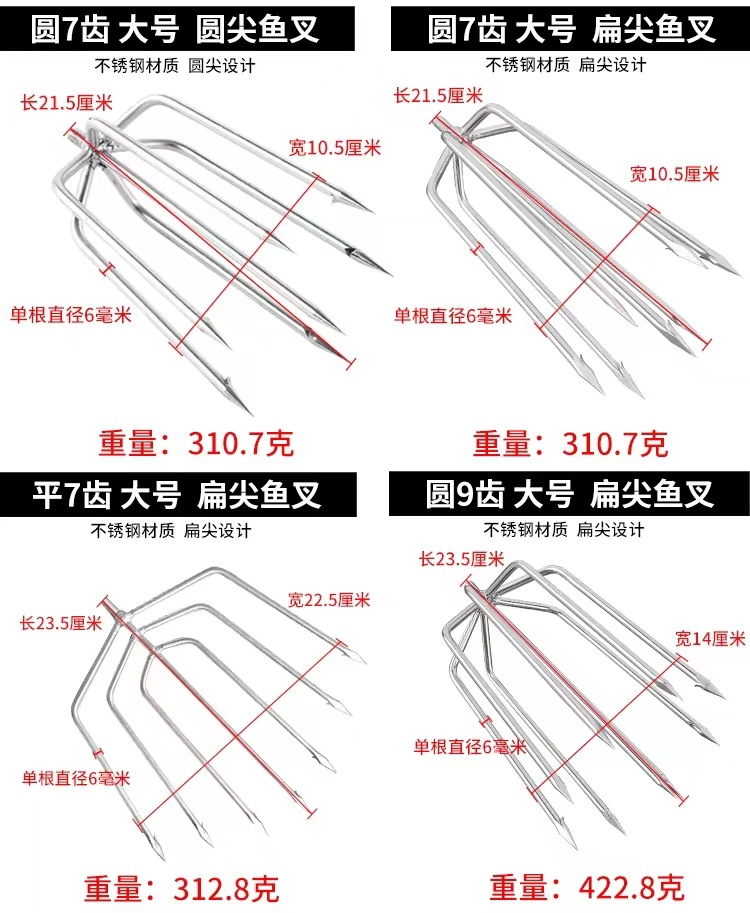 圆7齿 大号 圆尖鱼叉

不锈钢材质 圆尖设计

长21.5厘米

宽10.5厘米

单根直径6毫米

重量：310.7克

圆7齿 大号 扁尖鱼叉

不锈钢材质 扁尖设计

长21.5厘米

宽10.5厘米

单根直径6毫米

重量：310.7克

平7齿 大号 扁尖鱼叉

不锈钢材质 扁尖设计

宽22.5厘米

长23.5厘米

单根直径6毫米

重量：312.8克

圆9齿 大号 扁尖鱼叉

不锈钢材质 扁尖设计

长23.5厘米

宽14厘米

单根直径6毫米

重量：422.8克