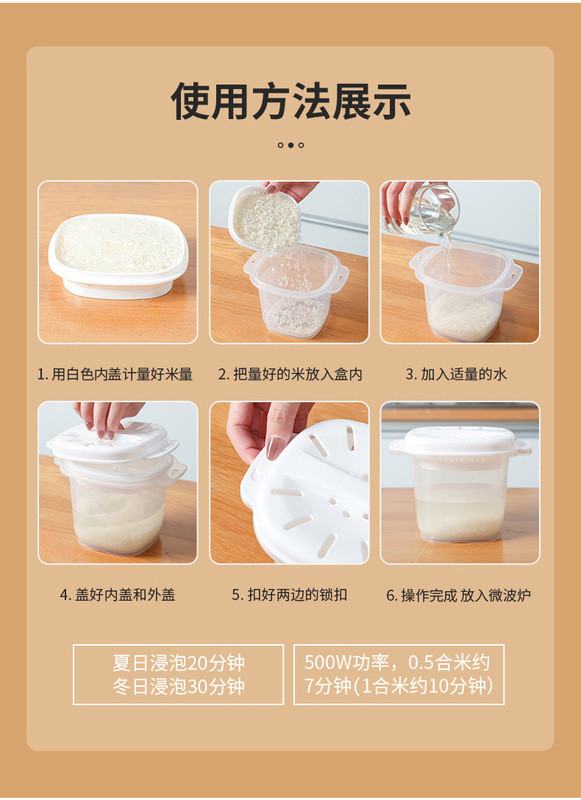 使用方法展示

1. 用白色内盖计量好米量

2. 把量好的米放入盒内

3. 加入适量的水

4. 盖好内盖和外盖

5. 扣好两边的锁扣

6. 操作完成 放入微波炉

夏日浸泡20分钟
冬日浸泡30分钟

500W功率，0.5合米约7分钟(1合米约10分钟)