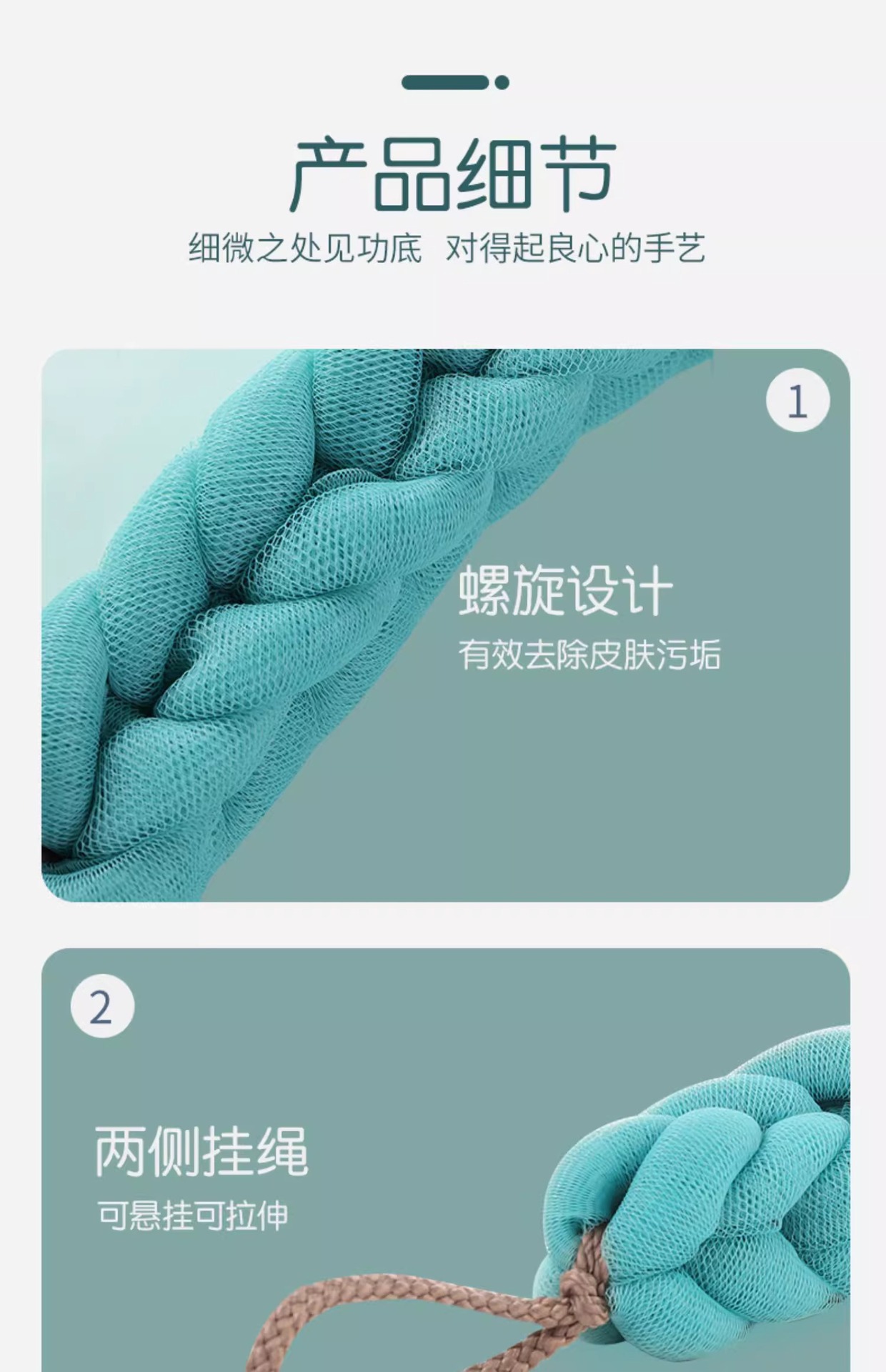 产品细节

细微之处见功底 对得起良心的手艺

1

螺旋设计

有效去除皮肤污垢

2

两侧挂绳

可悬挂可拉伸