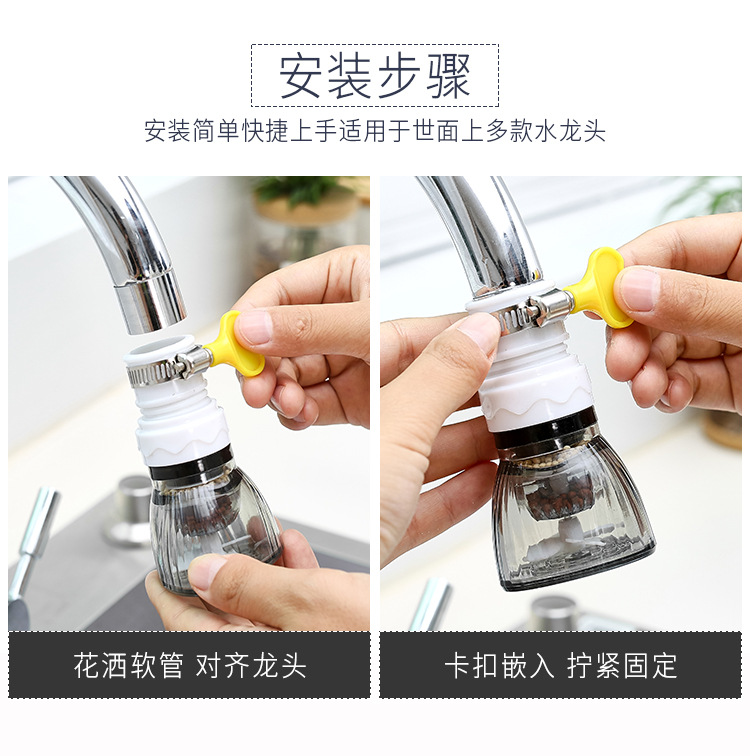 安装步骤

安装简单快捷上手适用于世面上多款水龙头

花洒软管 对齐龙头

卡扣嵌入 拧紧固定