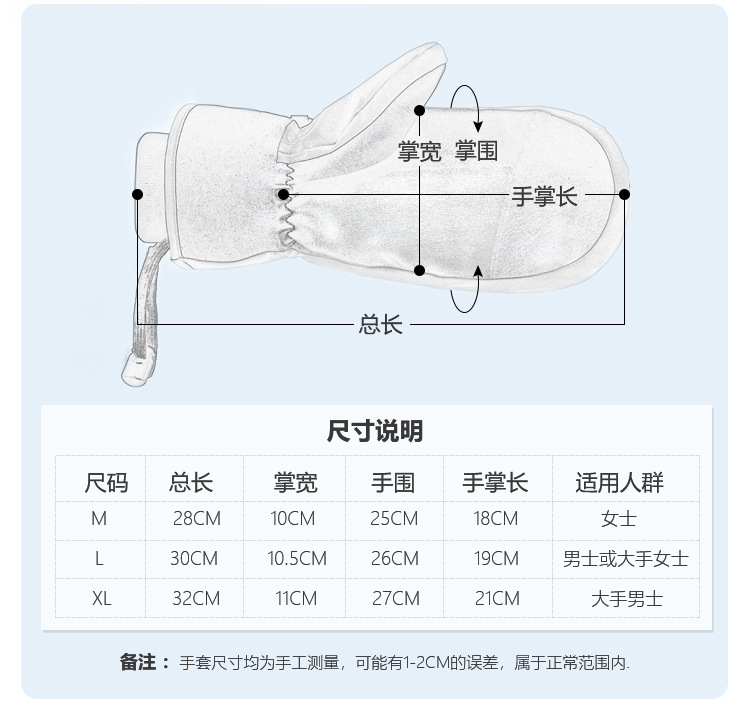 掌宽 掌围

手掌长

总长

尺寸说明

| 尺码 | 总长 | 掌宽 | 手围 | 手掌长 | 适用人群 |
|---|---|---|---|---|---|
| M | 28CM | 10CM | 25CM | 18CM | 女士 |
| L | 30CM | 10.5CM | 26CM | 19CM | 男士或大手女士 |
| XL | 32CM | 11CM | 27CM | 21CM | 大手男士 |

备注： 手套尺寸均为手工测量，可能有1-2CM的误差，属于正常范围内.