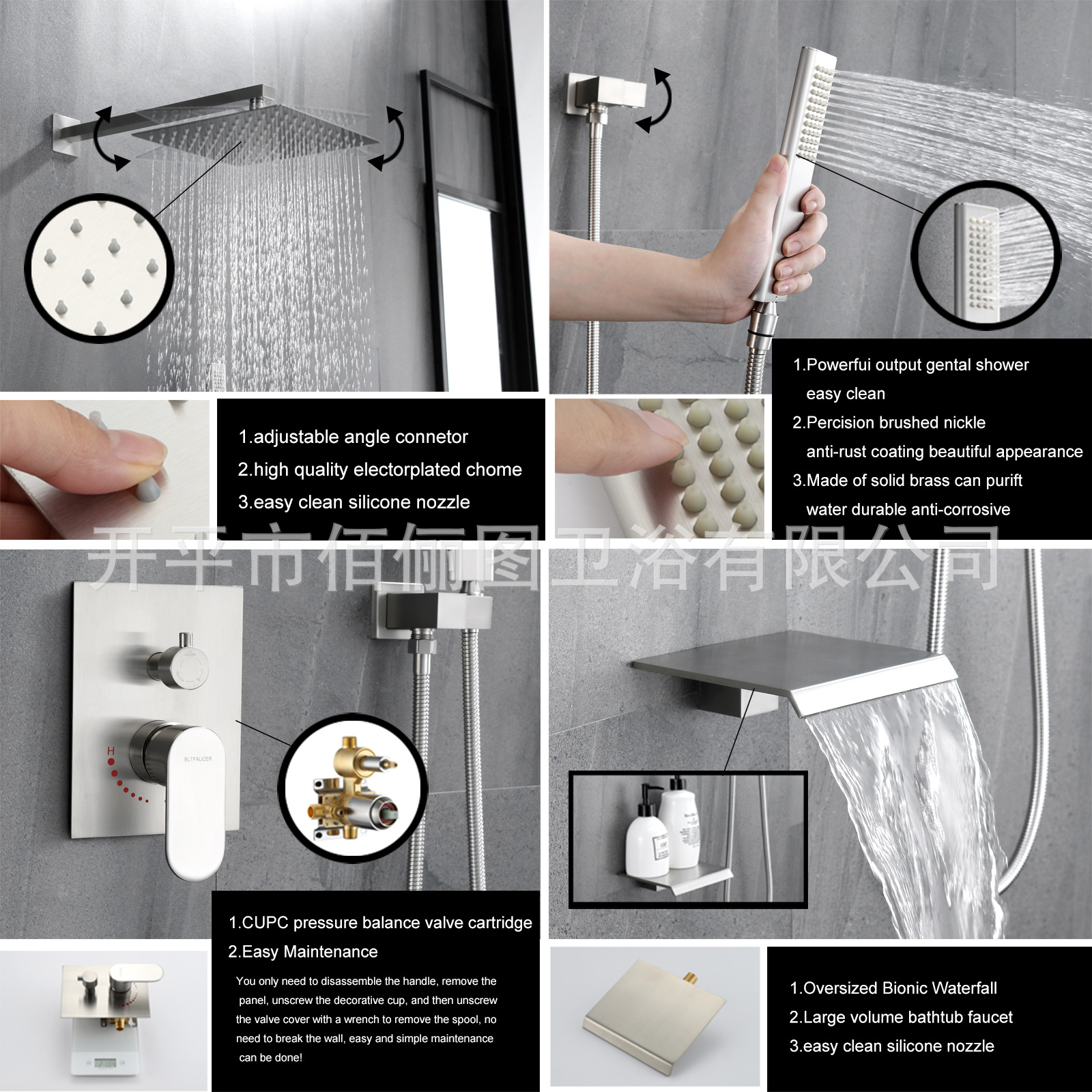 1.adjustable angle connetor

2.high quality electorplated chome

3.easy clean silicone nozzle

1.Powerfui output gental shower easy clean

2.Percision brushed nickle anti-rust coating beautiful appearance

3.Made of solid brass can purift water durable anti-corrosive

开平市佰俪图卫浴有限公司

H

BLTFAUCER

1.CUPC pressure balance valve cartridge

2.Easy Maintenance

You only need to disassemble the handle, remove the panel, unscrew the decorative cup, and then unscrew the valve cover with a wrench to remove the spool, no need to break the wall, easy and simple maintenance can be done!

1.Oversized Bionic Waterfall

2.Large volume bathtub faucet

3.easy clean silicone nozzle