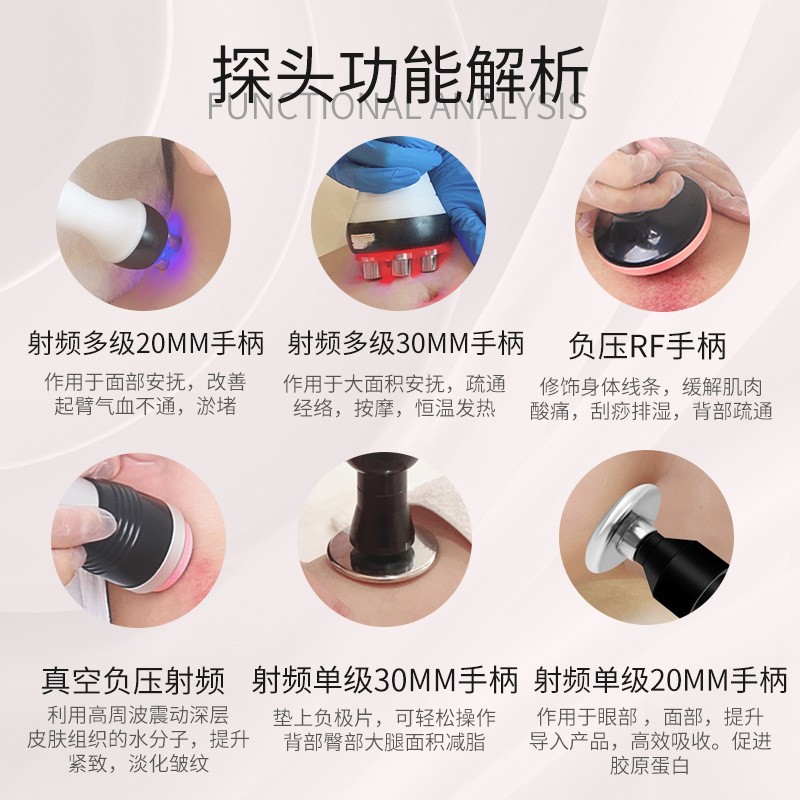 探头功能解析
FUNCTIONAL ANALYSIS

射频多级20MM手柄
作用于面部安抚，改善起臂气血不通，淤堵

射频多级30MM手柄
作用于大面积安抚，疏通经络，按摩，恒温发热

负压RF手柄
修饰身体线条，缓解肌肉酸痛，刮痧排湿，背部疏通

真空负压射频
利用高周波震动深层皮肤组织的水分子，提升紧致，淡化皱纹

射频单级30MM手柄
垫上负极片，可轻松操作背部臀部大腿面积减脂

射频单级20MM手柄
作用于眼部，面部，提升导入产品，高效吸收。促进胶原蛋白