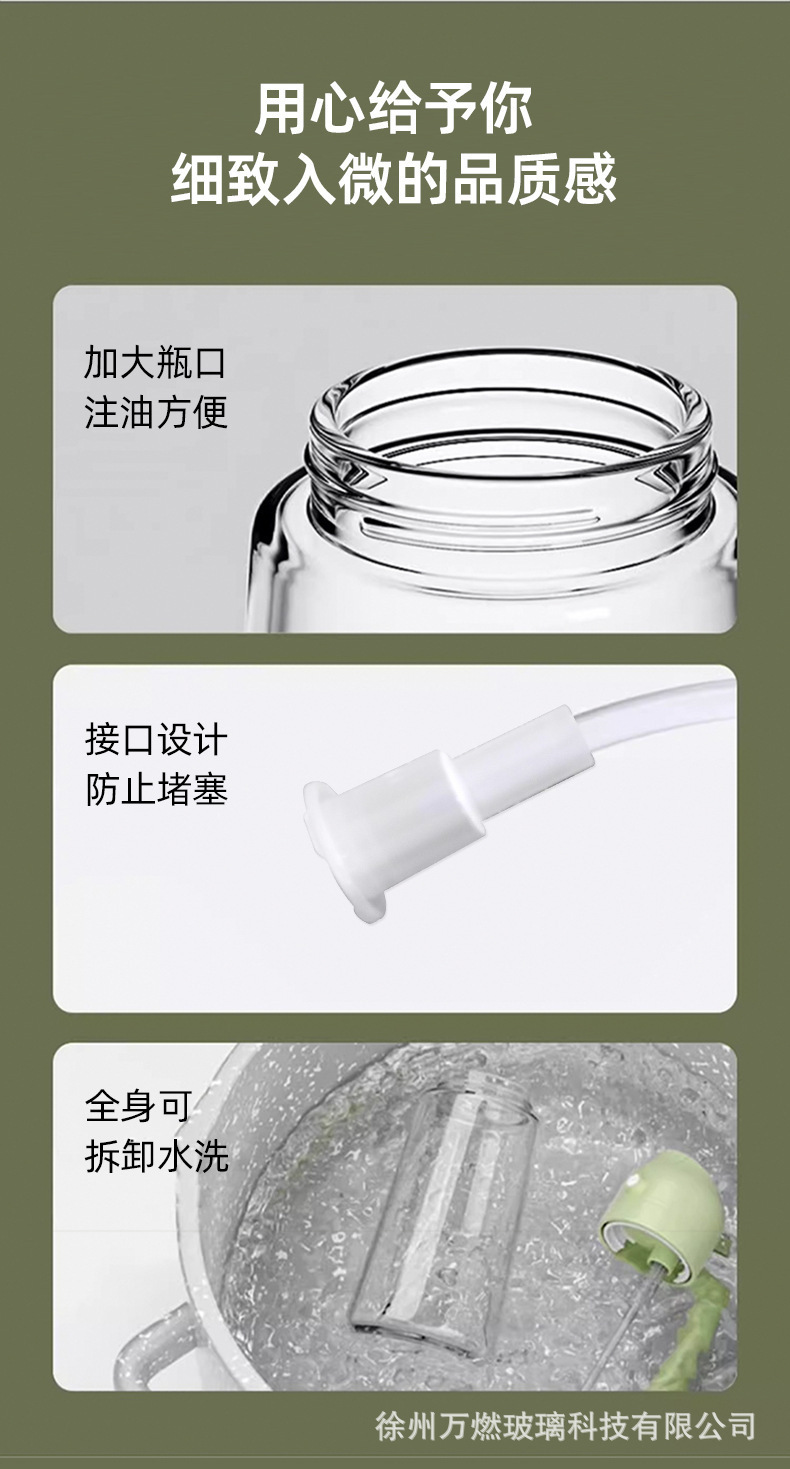 用心给予你
细致入微的品质感

加大瓶口
注油方便

接口设计
防止堵塞

全身可
拆卸水洗

徐州万燃玻璃科技有限公司