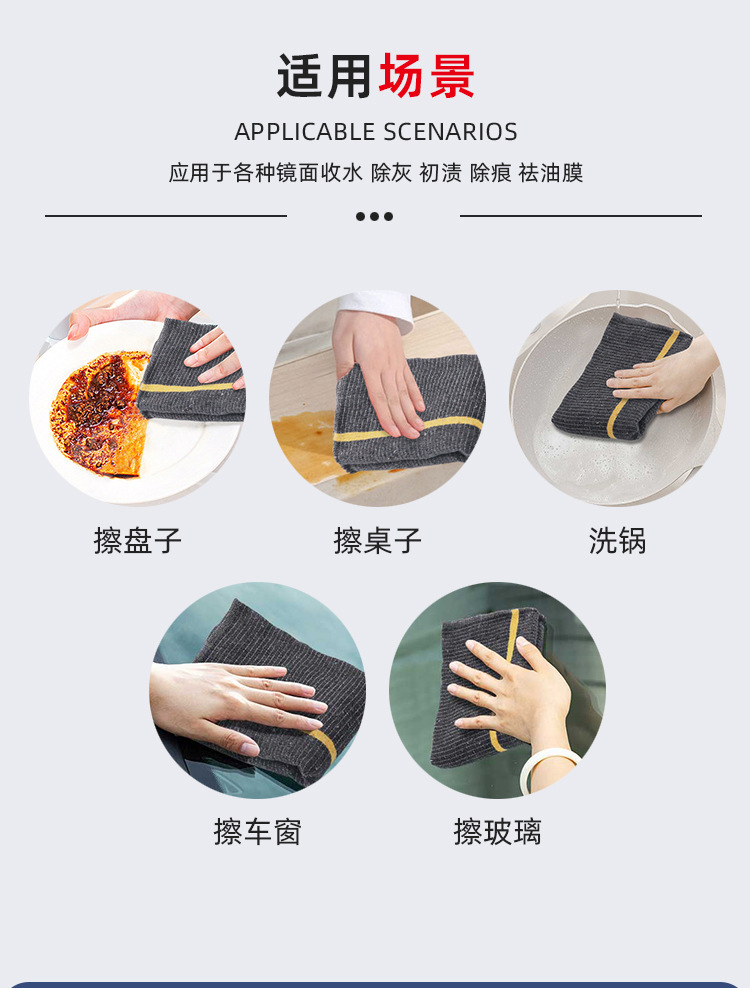 适用场景

APPLICABLE SCENARIOS

应用于各种镜面收水 除灰 初渍 除痕 祛油膜

擦盘子

擦桌子

洗锅

擦车窗

擦玻璃