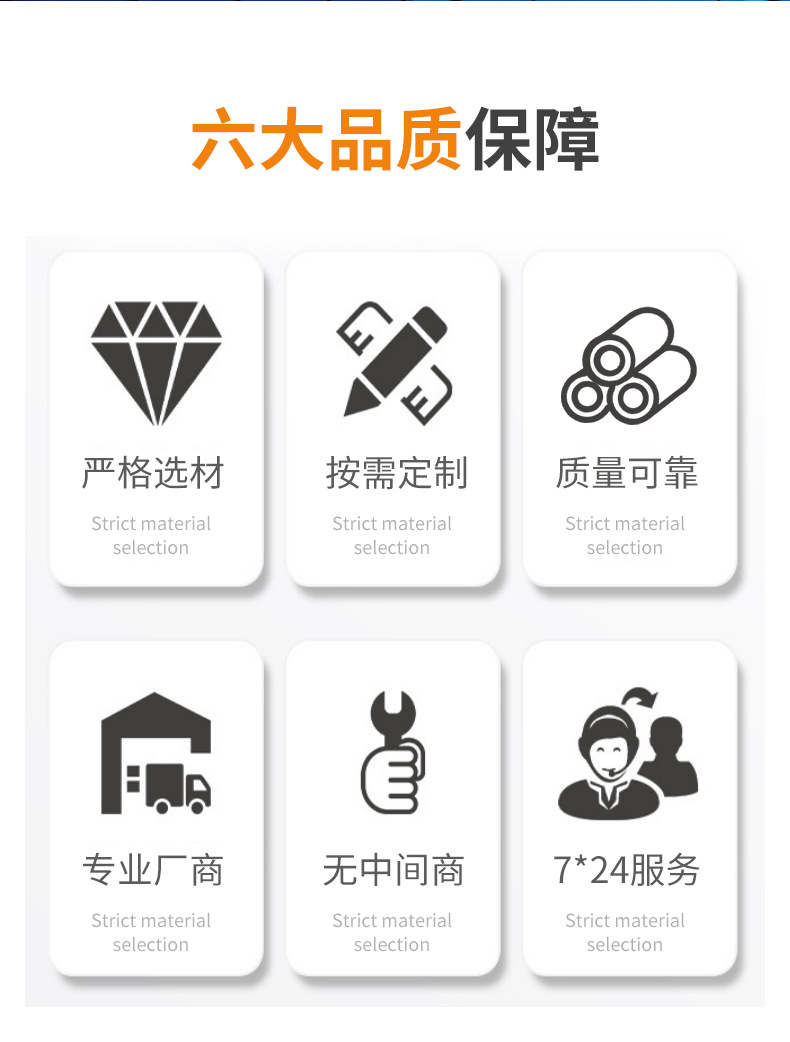 六大品质保障

严格选材

Strict material selection

按需定制

Strict material selection

质量可靠

Strict material selection

专业厂商

Strict material selection

无中间商

Strict material selection

7*24服务

Strict material selection