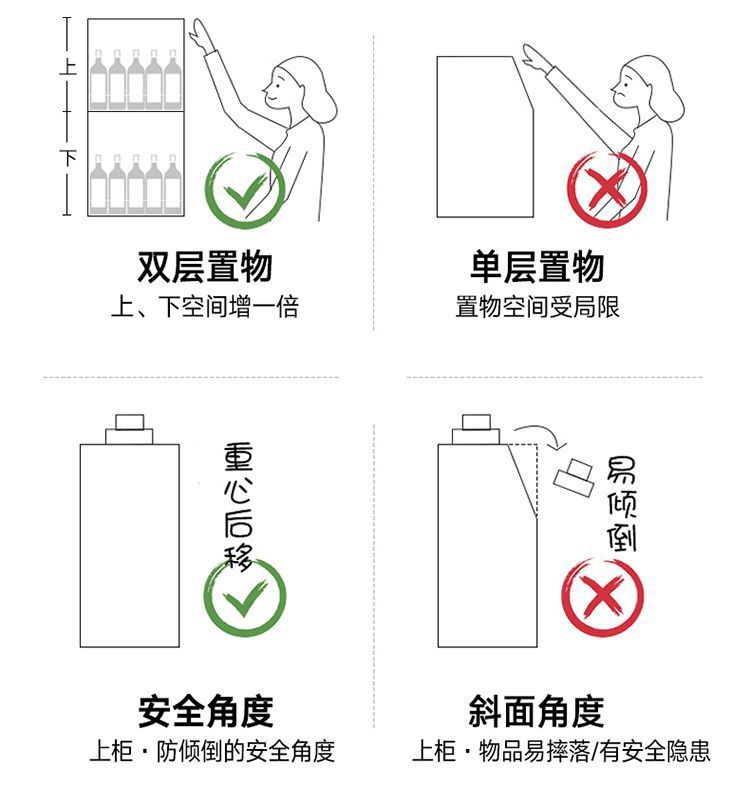 上
下

双层置物
上、下空间增一倍

单层置物
置物空间受局限

重心后移

安全角度
上柜 · 防倾倒的安全角度

易倾倒

斜面角度
上柜 · 物品易摔落/有安全隐患