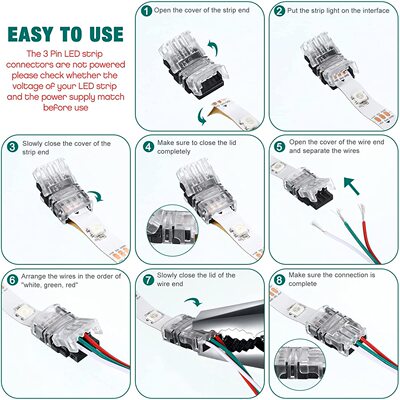 EASY TO USE

The 3 Pin LED strip connectors are not powered please check whether the voltage of your LED strip and the power supply match before use

1 Open the cover of the strip end

2 Put the strip light on the interface

3 Slowly close the cover of the strip end

4 Make sure to close the lid completely

5 Open the cover of the wire end and separate the wires

6 Arrange the wires in the order of "white, green, red"

7 Slowly close the lid of the wire end

8 Make sure the connection is complete