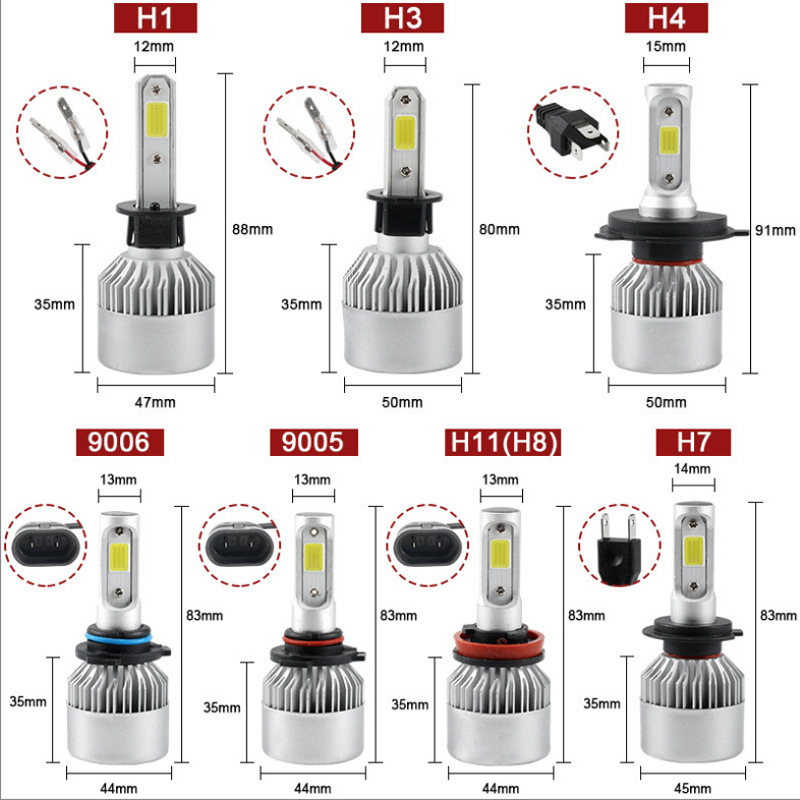 H1
12mm
88mm
35mm
47mm

H3
12mm
80mm
35mm
50mm

H4
15mm
91mm
35mm
50mm

9006
13mm
83mm
35mm
44mm

9005
13mm
83mm
35mm
44mm

H11(H8)
13mm
83mm
35mm
44mm

H7
14mm
83mm
35mm
45mm