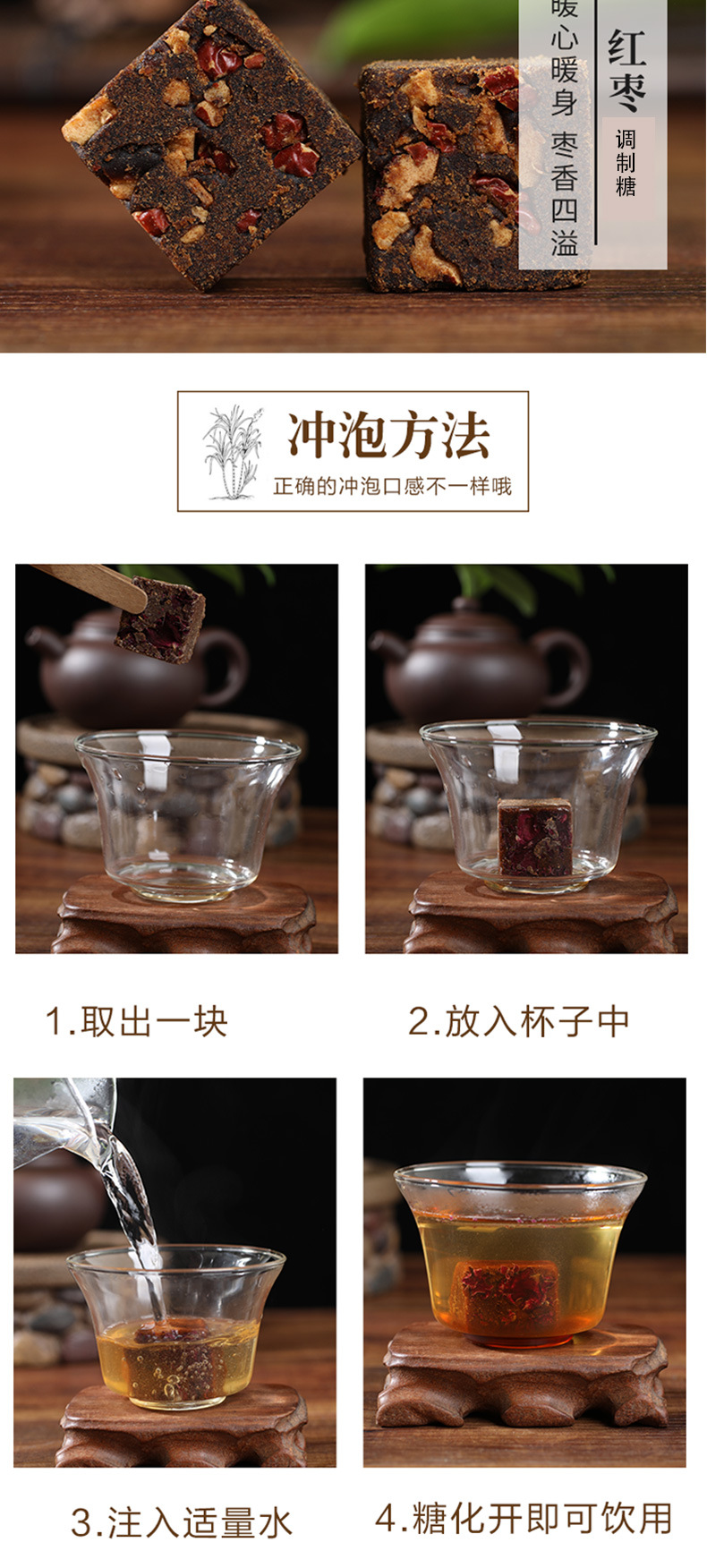 红枣
调制糖

暖心暖身 枣香四溢

冲泡方法
正确的冲泡口感不一样哦

1.取出一块

2.放入杯子中

3.注入适量水

4.糖化开即可饮用