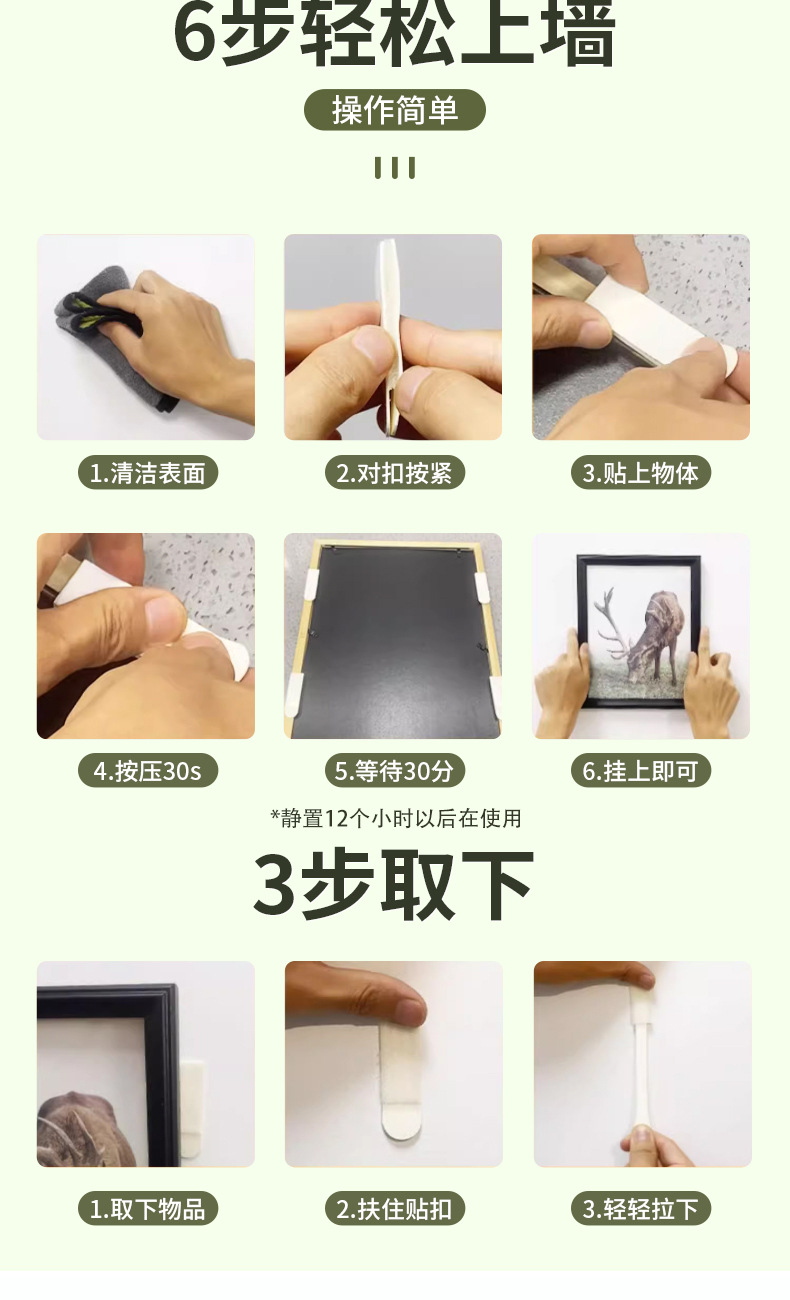 6步轻松上墙

操作简单

1.清洁表面

2.对扣按紧

3.贴上物体

4.按压30s

5.等待30分

6.挂上即可

*静置12个小时以后在使用

3步取下

1.取下物品

2.扶住贴扣

3.轻轻拉下