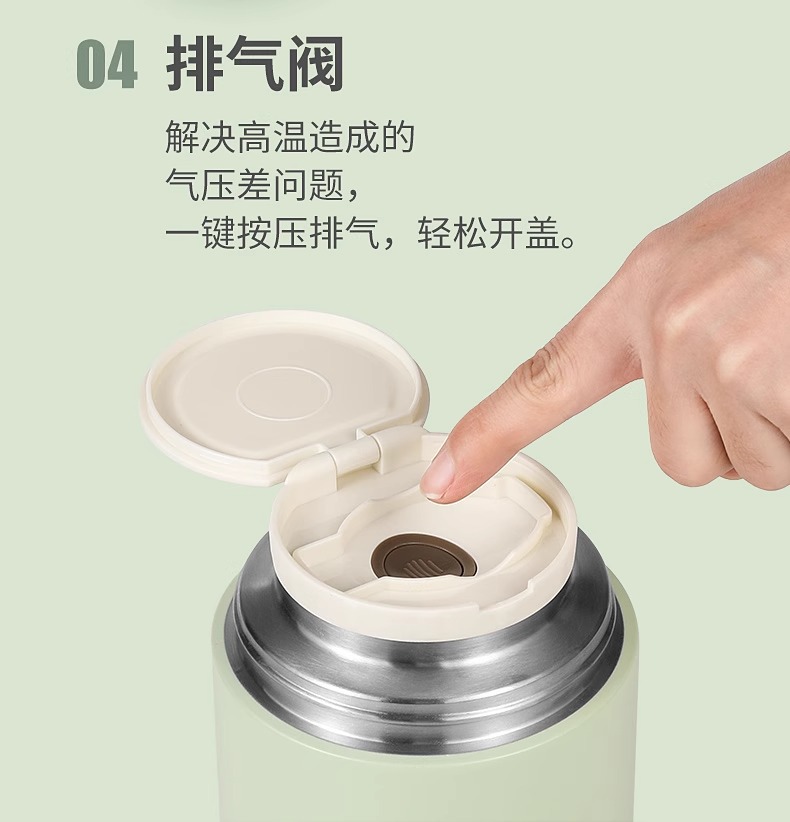 04 排气阀

解决高温造成的
气压差问题，
一键按压排气，轻松开盖。