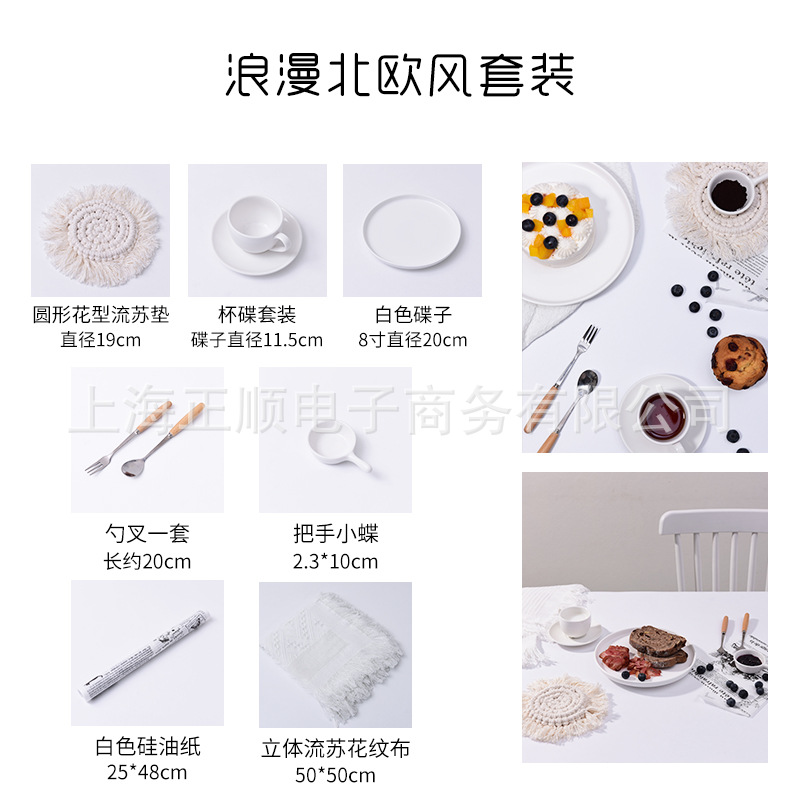 浪漫北欧风套装

圆形花型流苏垫
直径19cm

杯碟套装
碟子直径11.5cm

白色碟子
8寸直径20cm

上海正顺电子商务有限公司

勺叉一套
长约20cm

把手小蝶
2.3*10cm

白色硅油纸
25*48cm

立体流苏花纹布
50*50cm