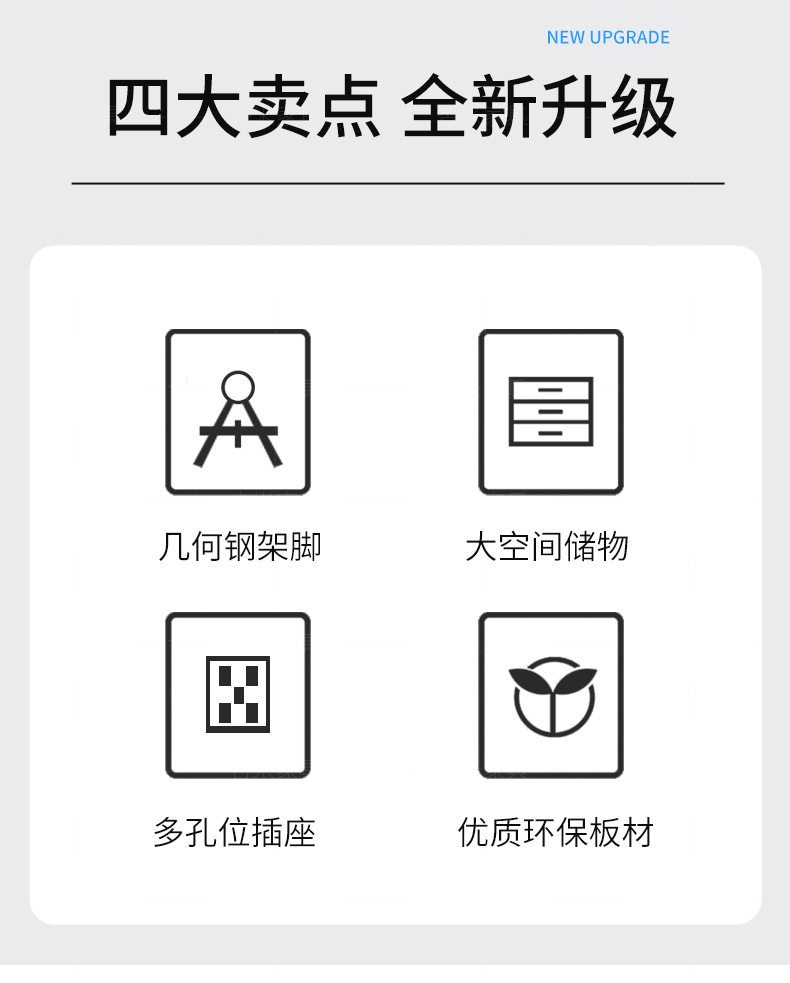 NEW UPGRADE

四大卖点 全新升级

几何钢架脚

大空间储物

多孔位插座

优质环保板材