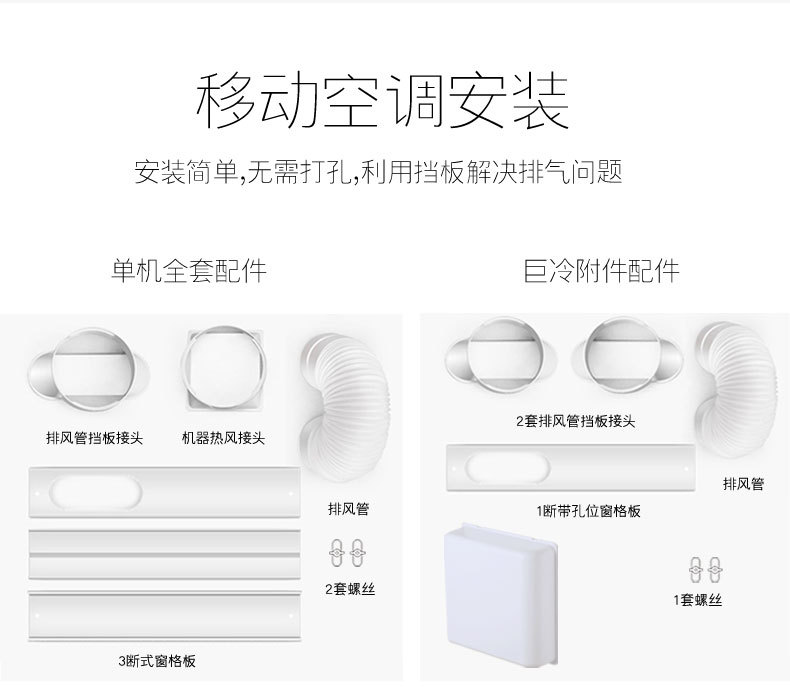 移动空调安装

安装简单,无需打孔,利用挡板解决排气问题

单机全套配件

排风管挡板接头

机器热风接头

排风管

2套螺丝

3断式窗格板

巨冷附件配件

2套排风管挡板接头

排风管

1断带孔位窗格板

1套螺丝