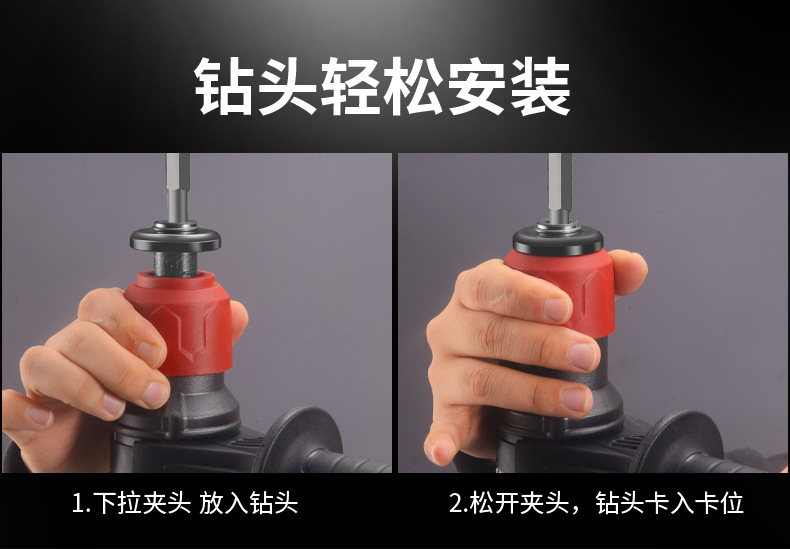 钻头轻松安装

1.下拉夹头 放入钻头

2.松开夹头，钻头卡入卡位