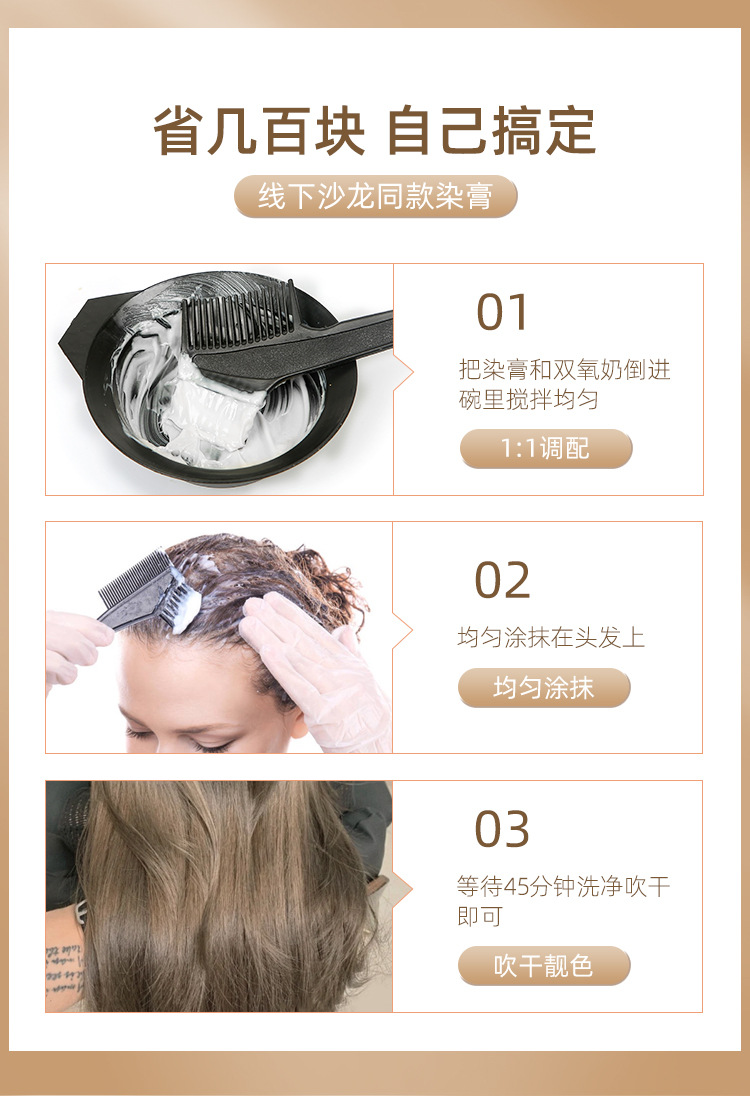 省几百块 自己搞定

线下沙龙同款染膏

01

把染膏和双氧奶倒进碗里搅拌均匀

1:1调配

02

均匀涂抹在头发上

均匀涂抹

03

等待45分钟洗净吹干即可

吹干靓色