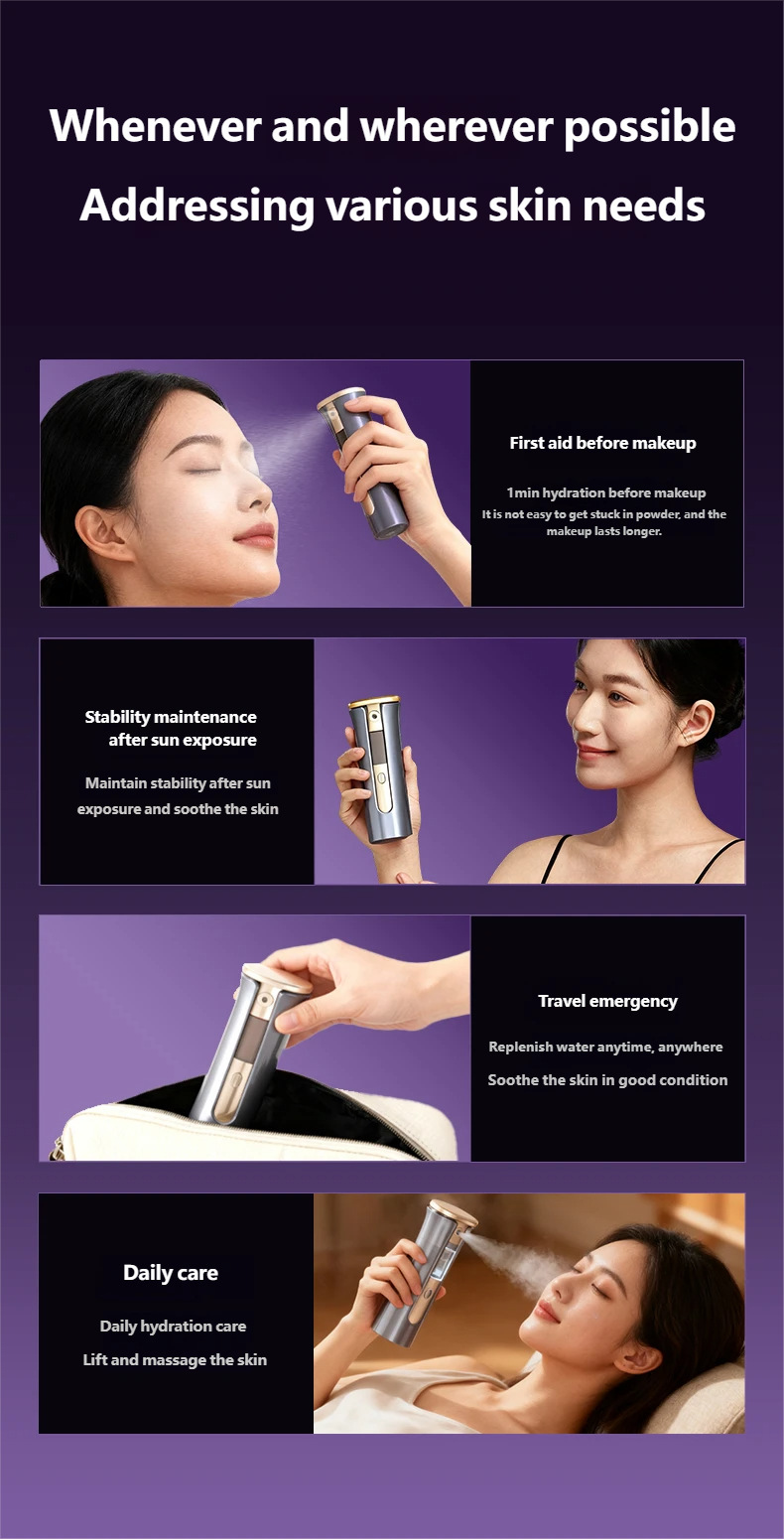 Whenever and wherever possible
Addressing various skin needs

First aid before makeup

1min hydration before makeup
It is not easy to get stuck in powder, and the makeup lasts longer.

Stability maintenance after sun exposure

Maintain stability after sun exposure and soothe the skin

Travel emergency

Replenish water anytime, anywhere

Soothe the skin in good condition

Daily care

Daily hydration care

Lift and massage the skin