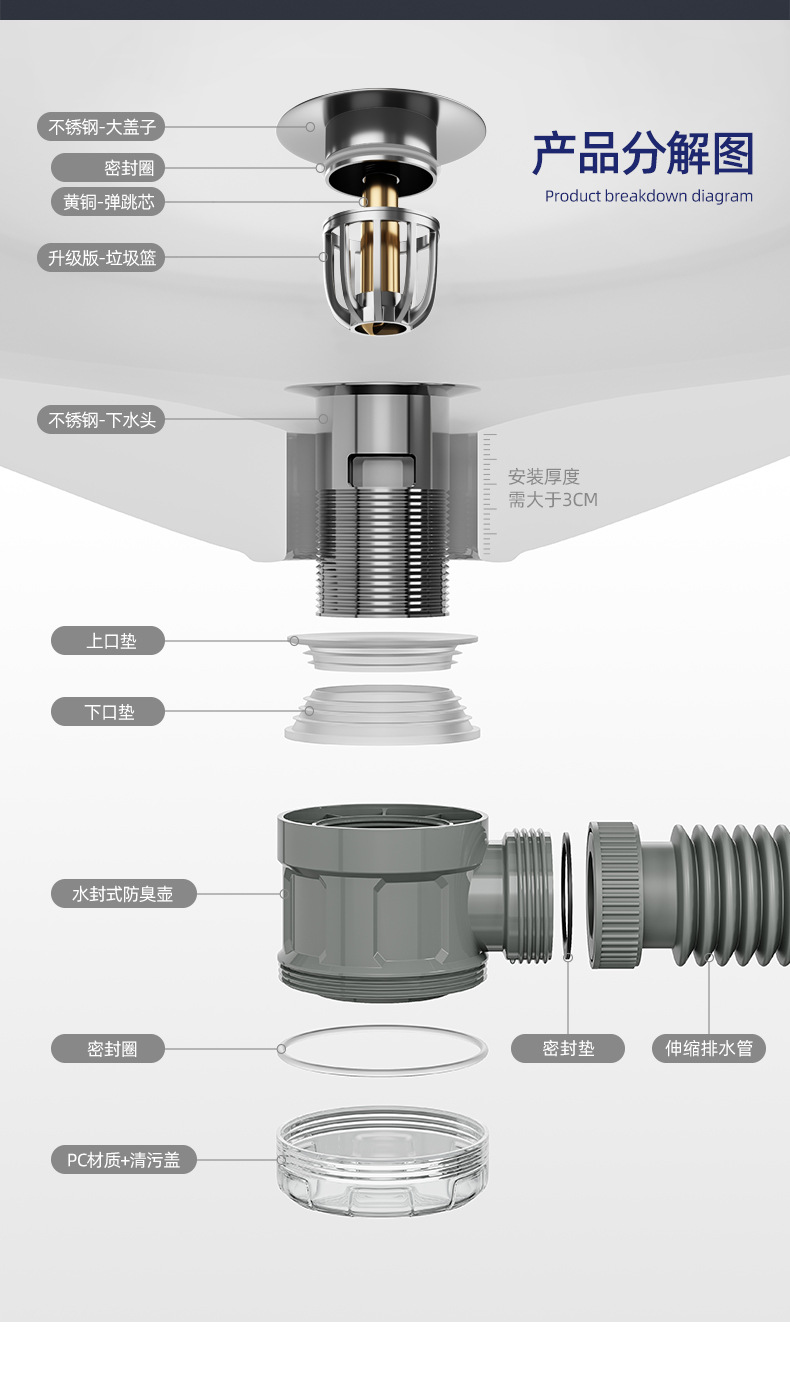 产品分解图
Product breakdown diagram

不锈钢-大盖子
密封圈
黄铜-弹跳芯
升级版-垃圾篮

不锈钢-下水头
安装厚度
需大于3CM

上口垫
下口垫

水封式防臭壶

密封圈
密封垫
伸缩排水管

PC材质+清污盖