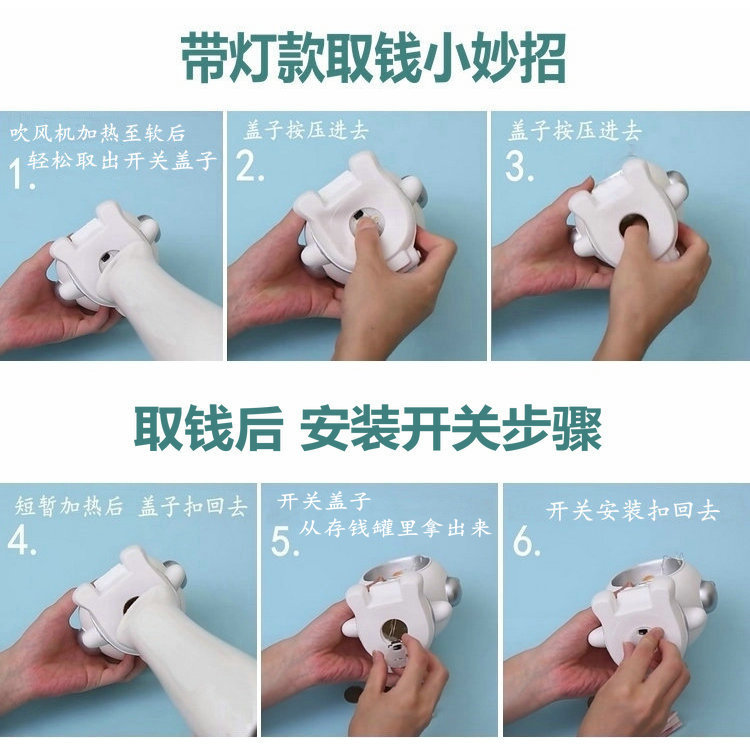 带灯款取钱小妙招

1. 吹风机加热至软后
轻松取出开关盖子

2. 盖子按压进去

3. 盖子按压进去

取钱后 安装开关步骤

4. 短暂加热后 盖子扣回去

5. 开关盖子
从存钱罐里拿出来

6. 开关安装扣回去