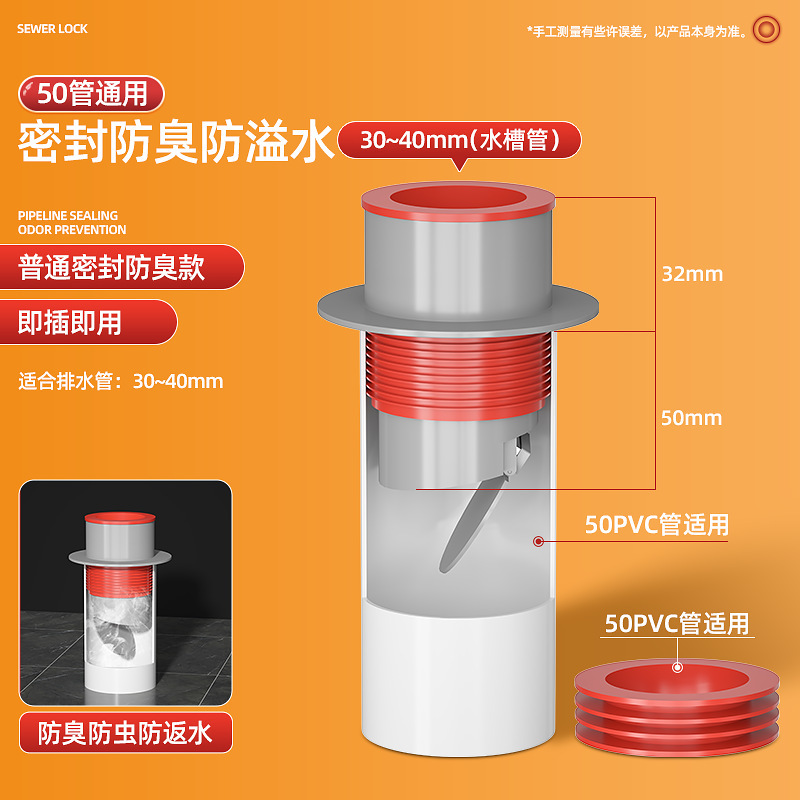 SEWER LOCK

*手工测量有些许误差，以产品本身为准。

50管通用

密封防臭防溢水

30~40mm(水槽管)

PIPELINE SEALING
ODOR PREVENTION

普通密封防臭款

即插即用

适合排水管：30~40mm

32mm

50mm

50PVC管适用

50PVC管适用

防臭防虫防返水